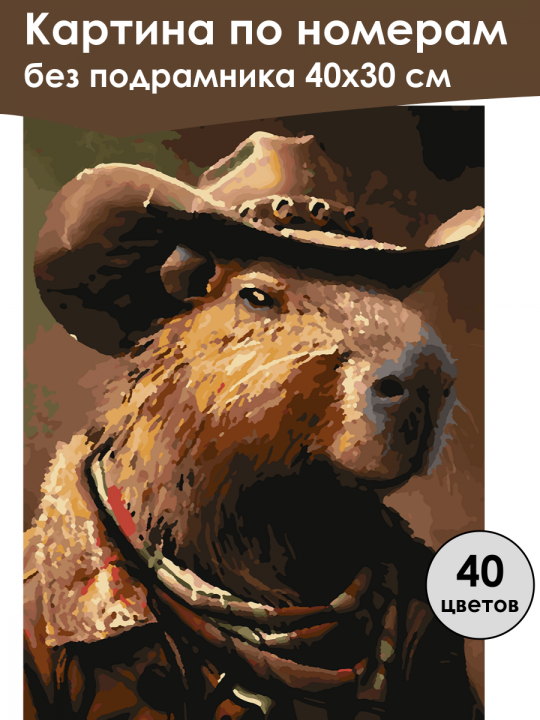 Картина по номерам
без подрамника 40х30 см

40
цветов