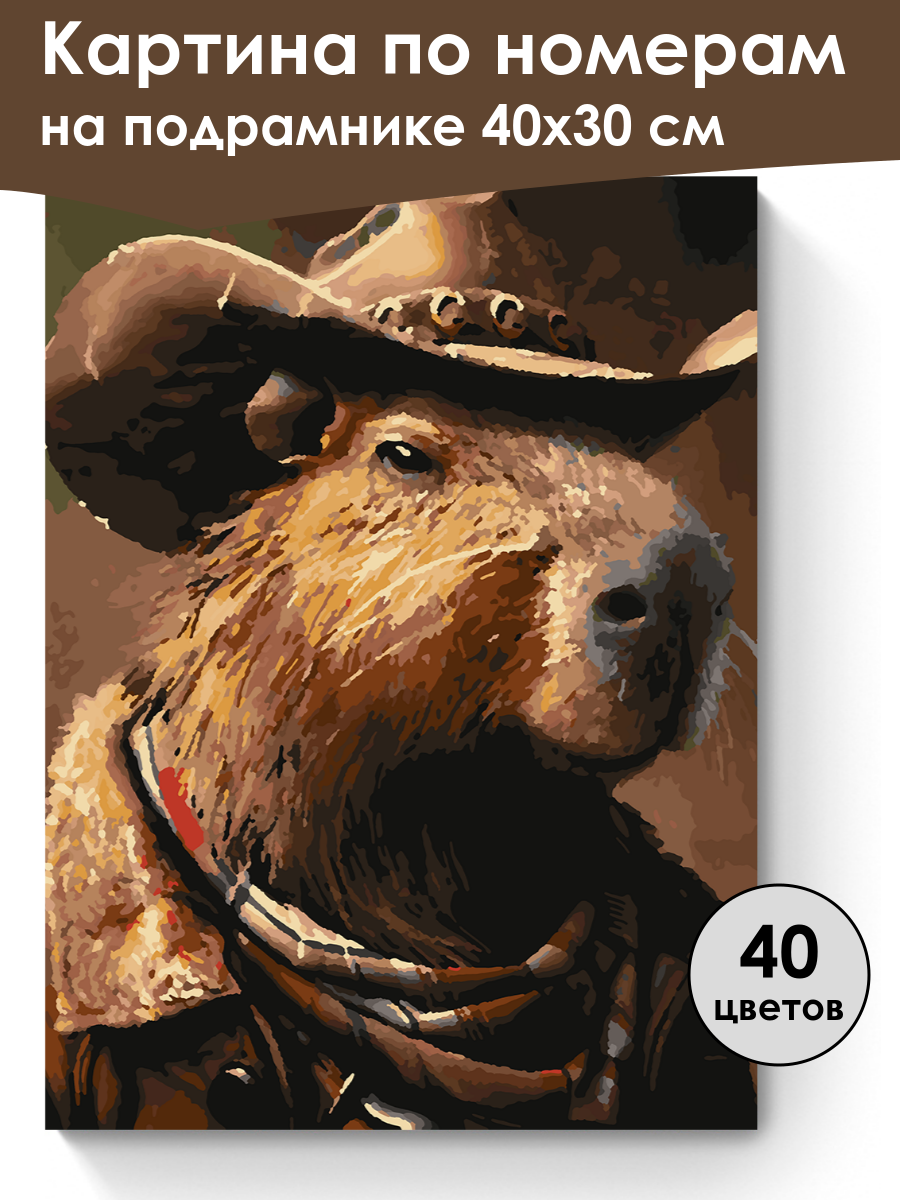 Картина по номерам
на подрамнике 40х30 см

40
цветов