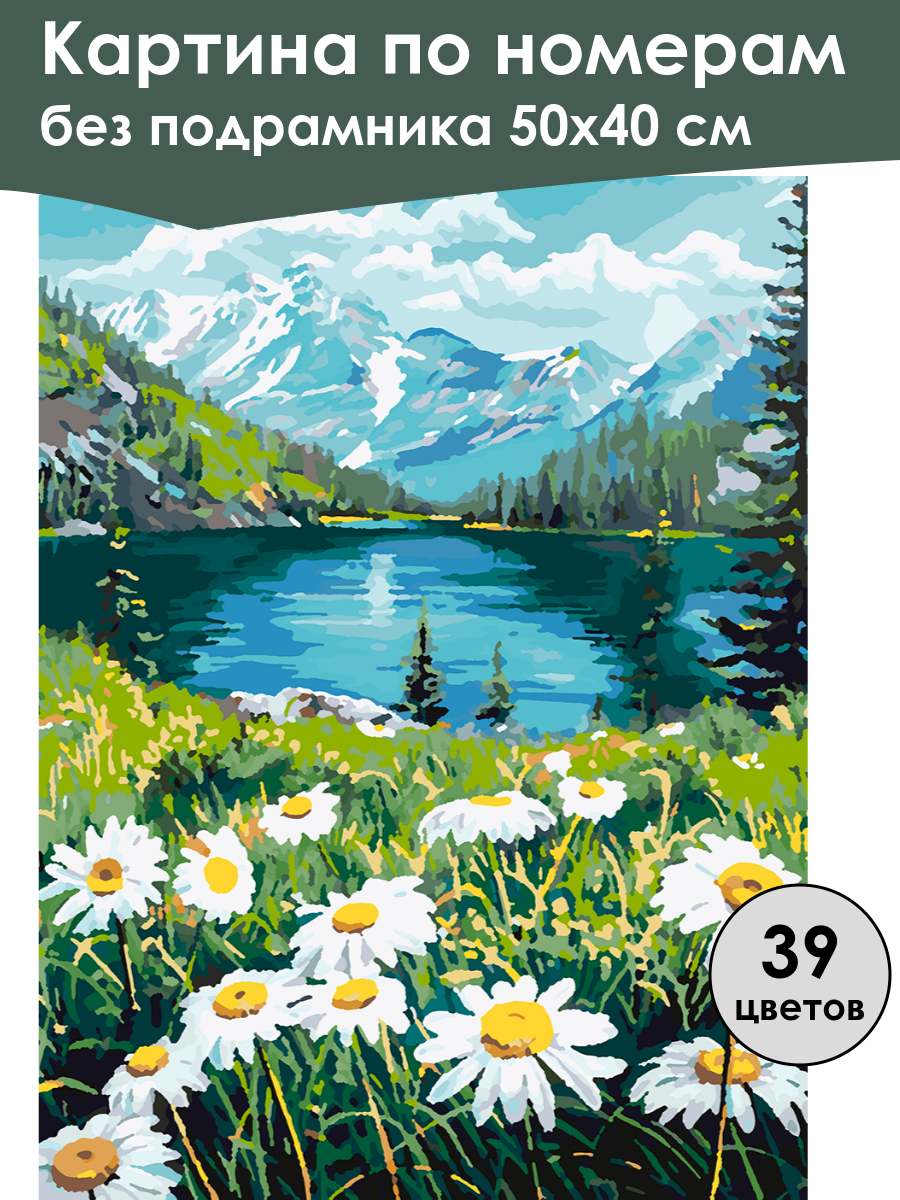 Картина по номерам
без подрамника 50х40 см

39
цветов