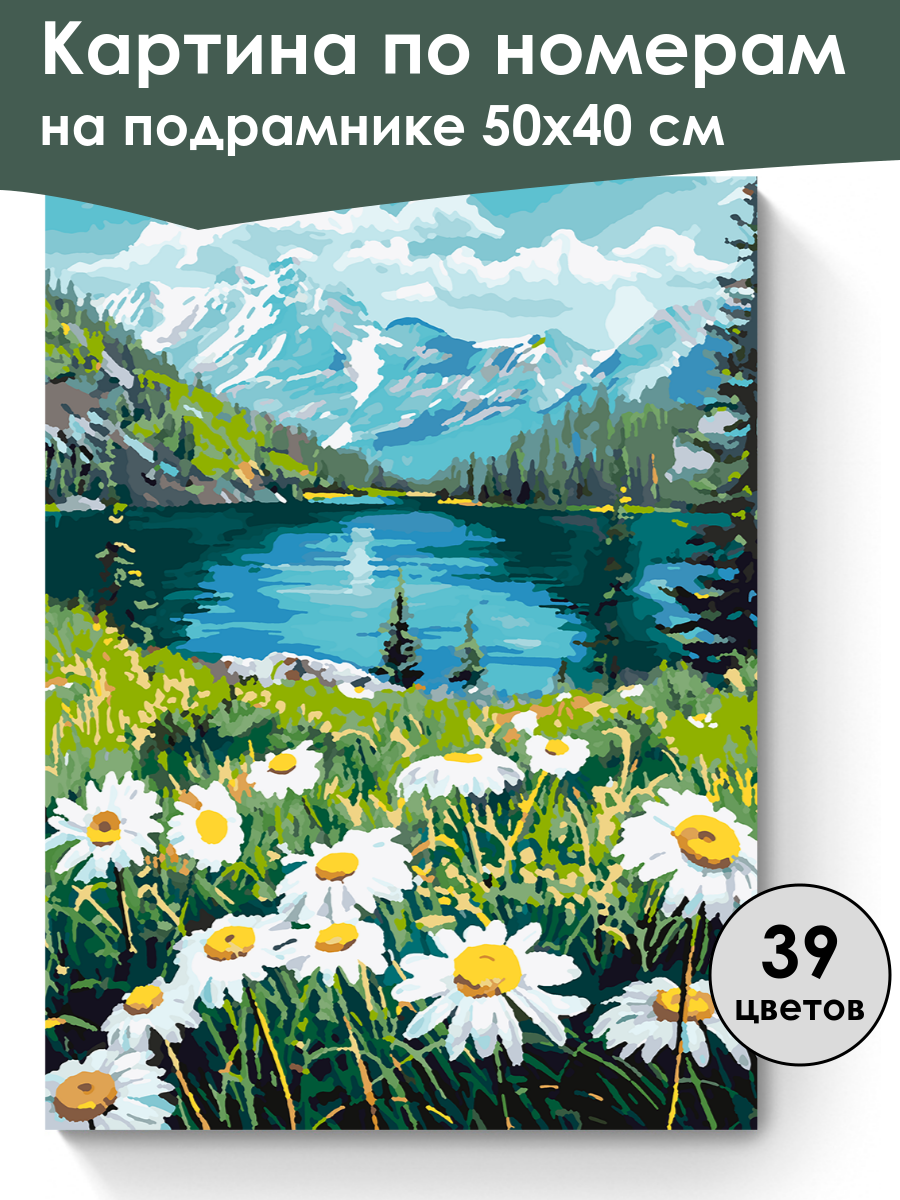 Картина по номерам на подрамнике 50х40 см

39 цветов