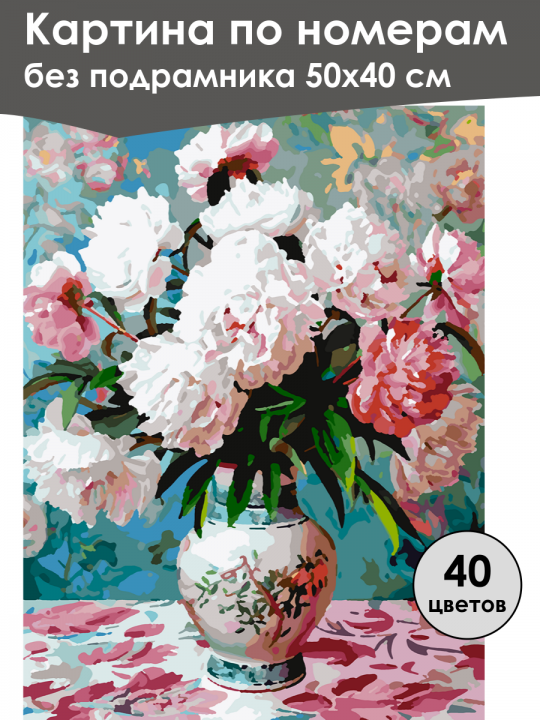 Картина по номерам
без подрамника 50х40 см

40
цветов