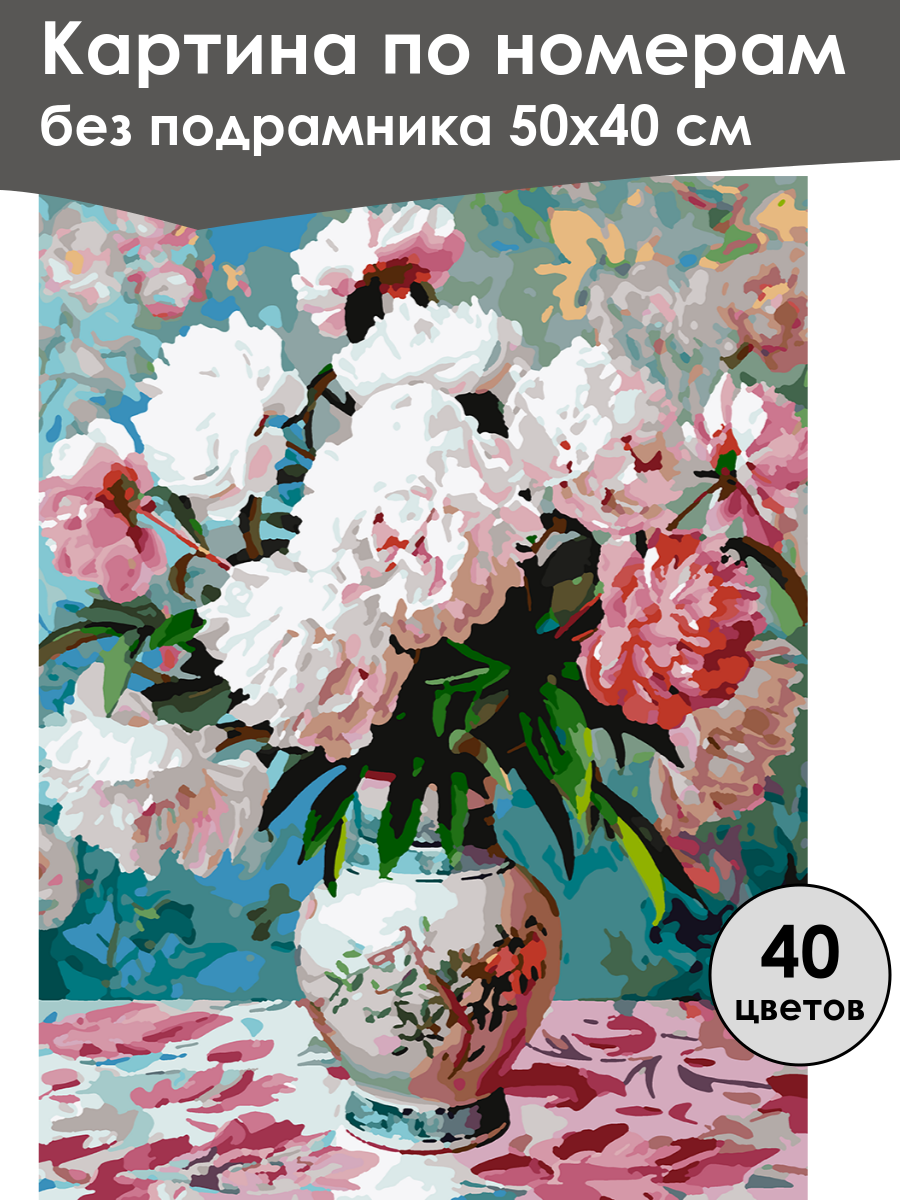 Картина по номерам
без подрамника 50х40 см

40
цветов