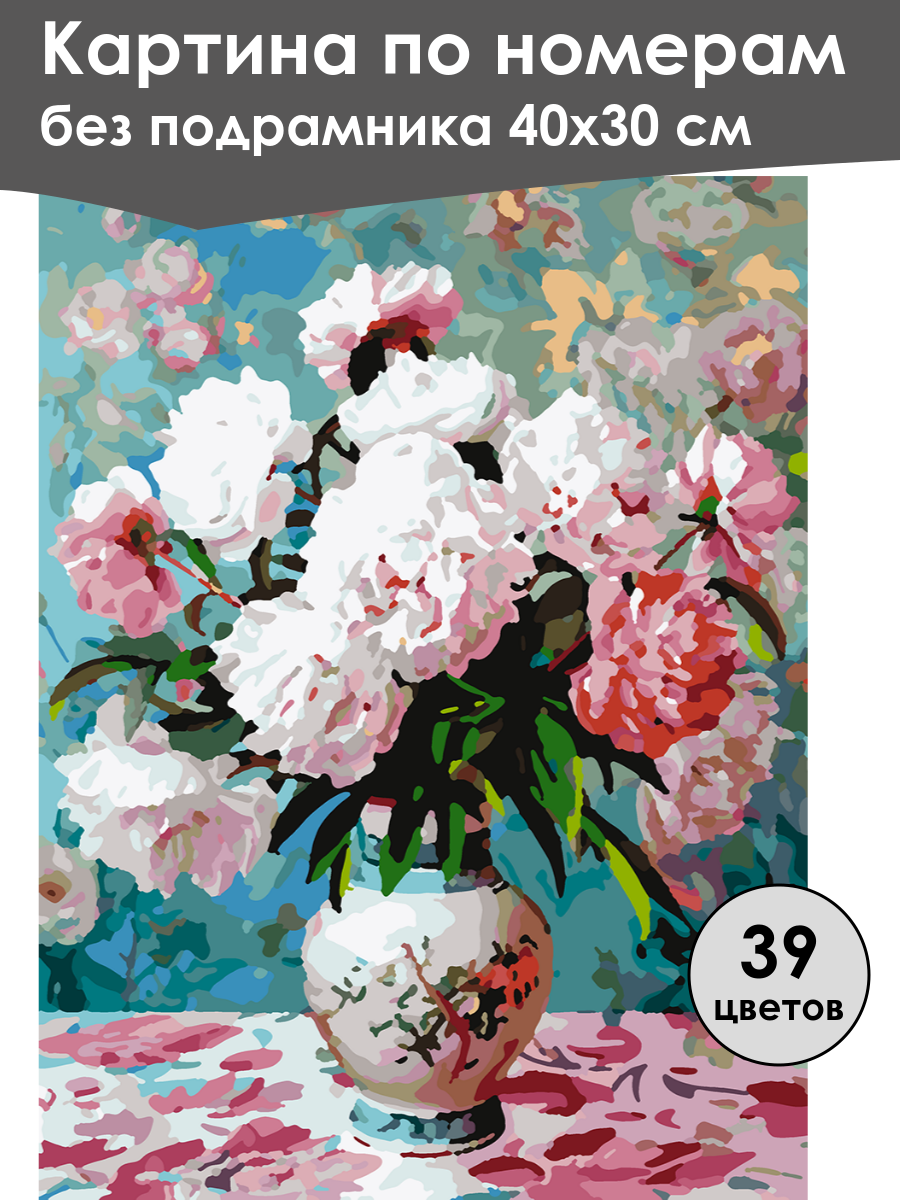 Картина по номерам
без подрамника 40х30 см

39
цветов