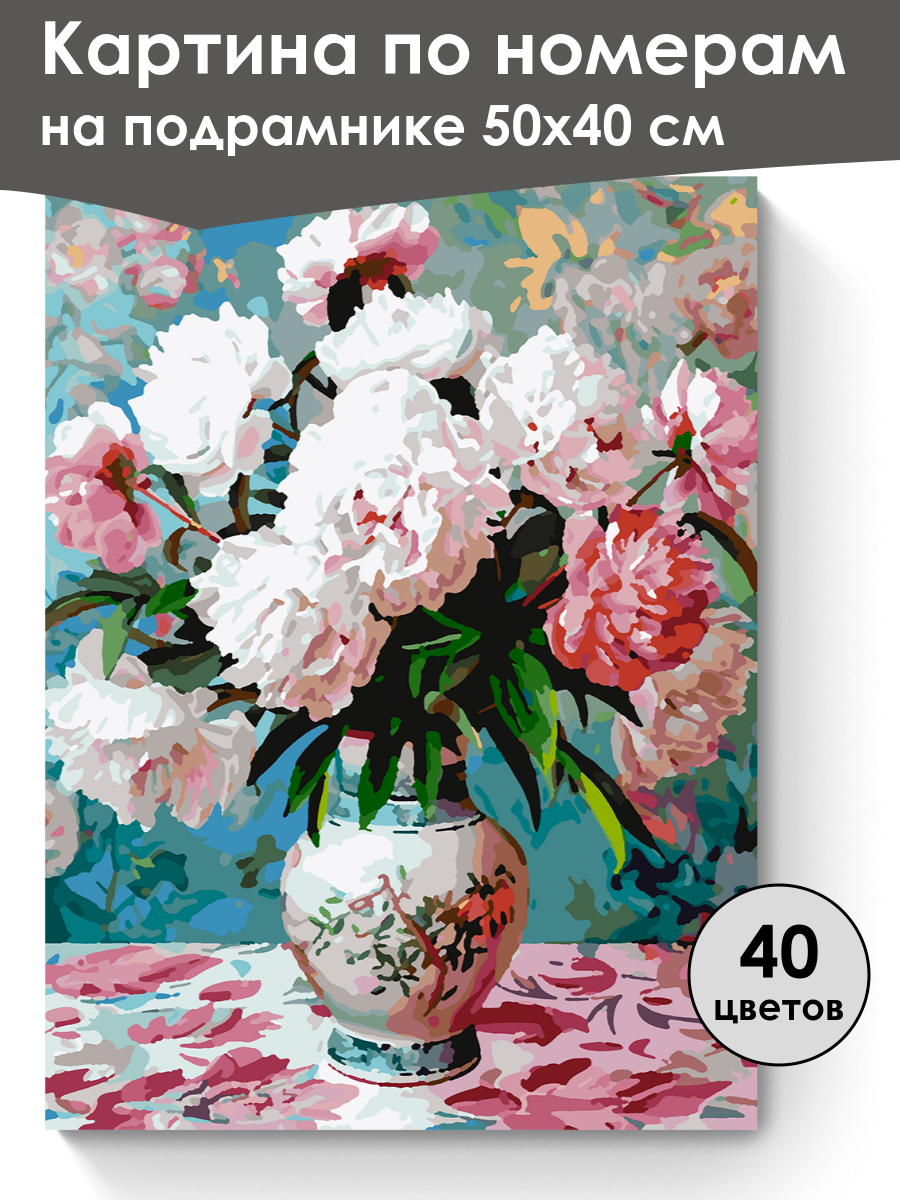 Картина по номерам
на подрамнике 50х40 см

40
цветов