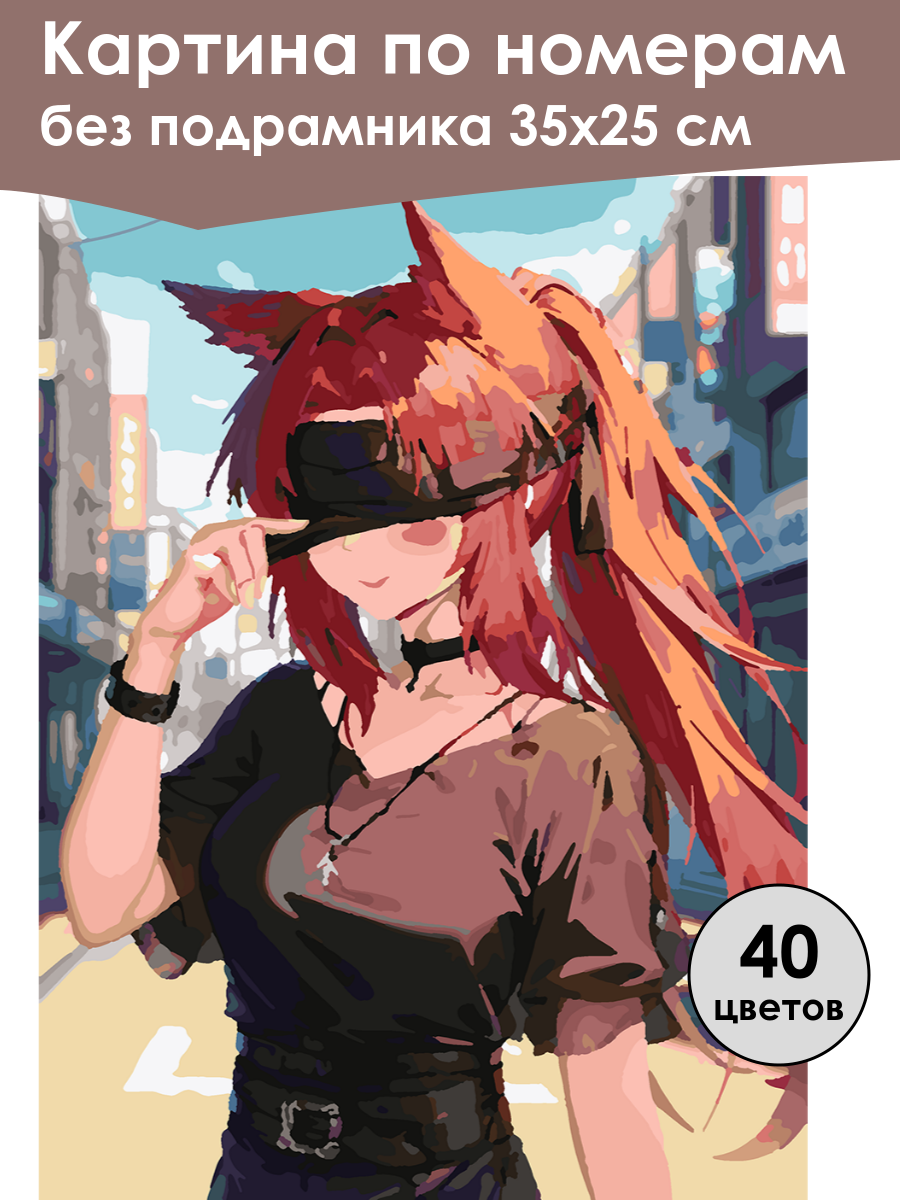 Картина по номерам
без подрамника 35х25 см

40
цветов