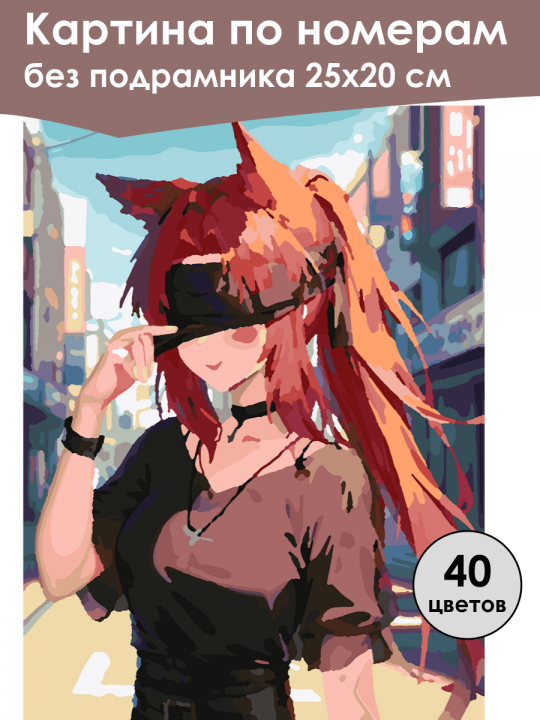 Картина по номерам
без подрамника 25х20 см

40
цветов