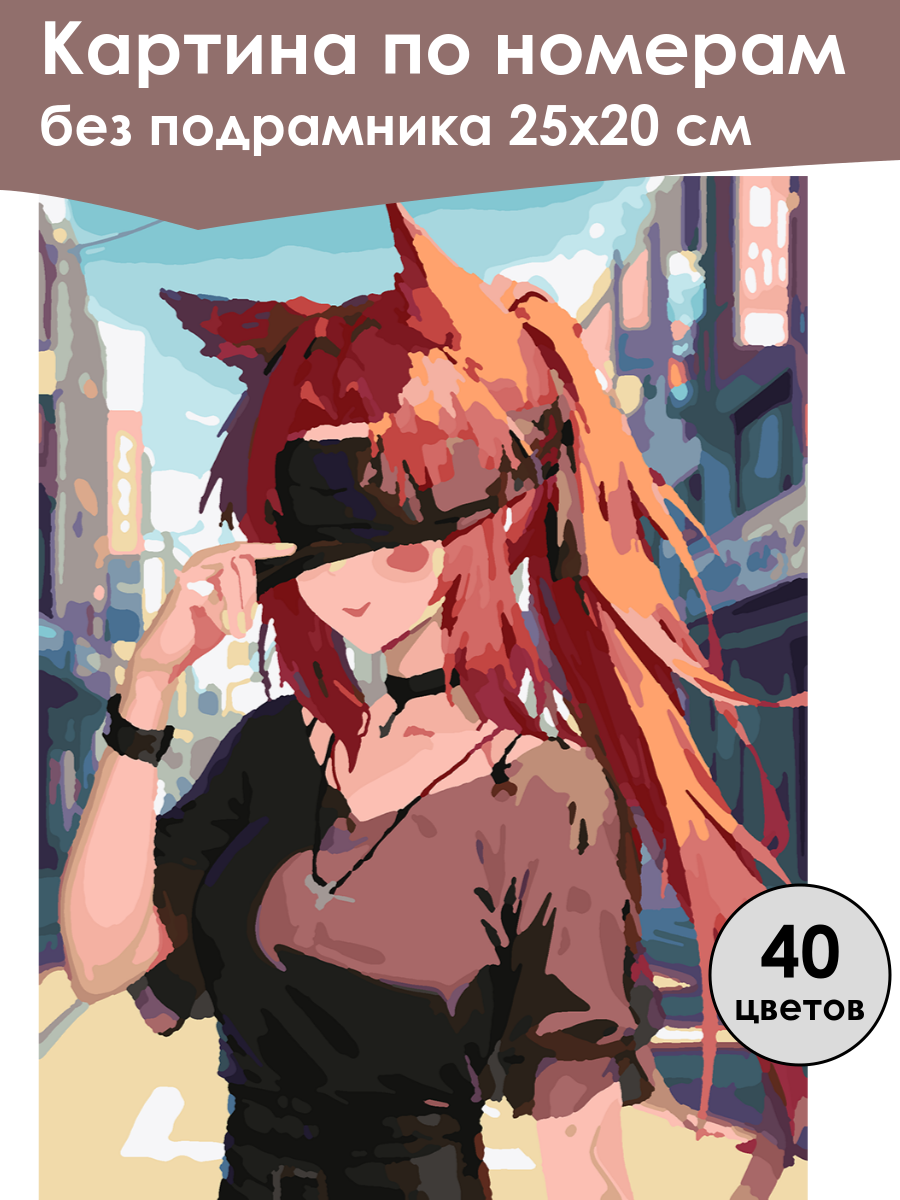 Картина по номерам
без подрамника 25x20 см

40
цветов