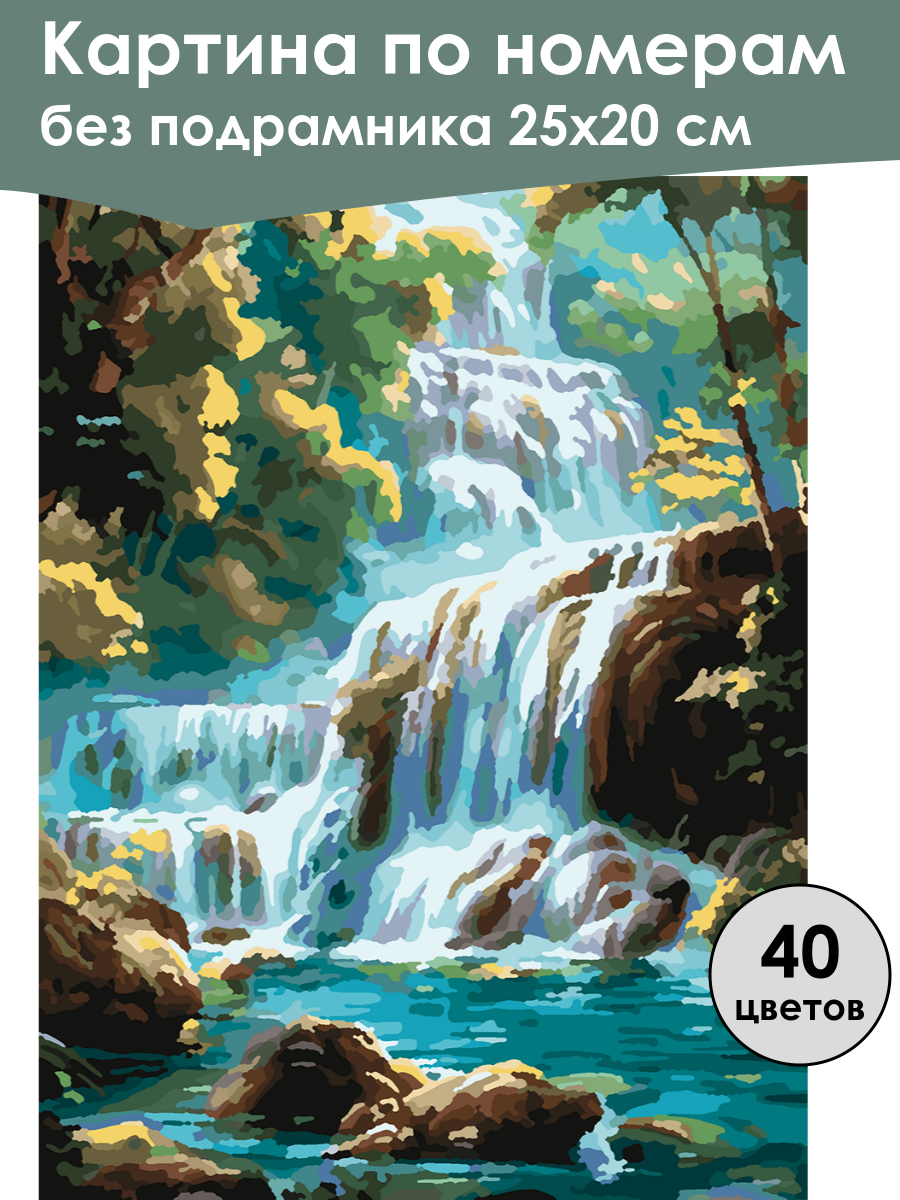 Картина по номерам
без подрамника 25х20 см

40
цветов