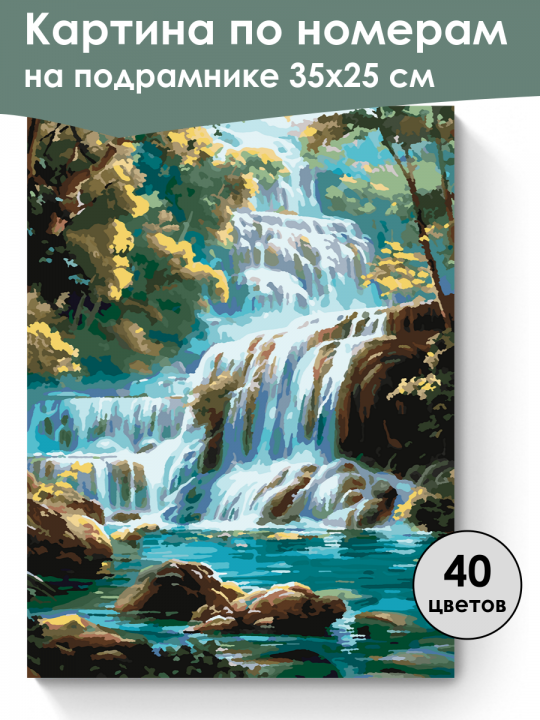 Картина по номерам на подрамнике 35х25 см

40 цветов