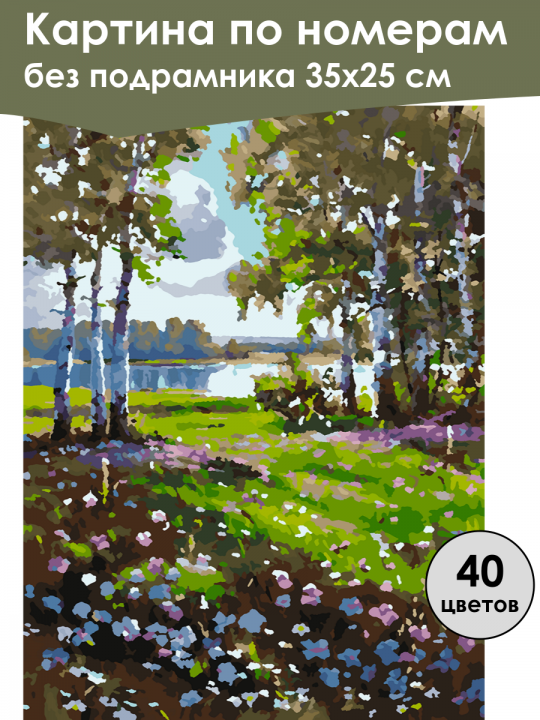 Картина по номерам
без подрамника 35х25 см

40
цветов