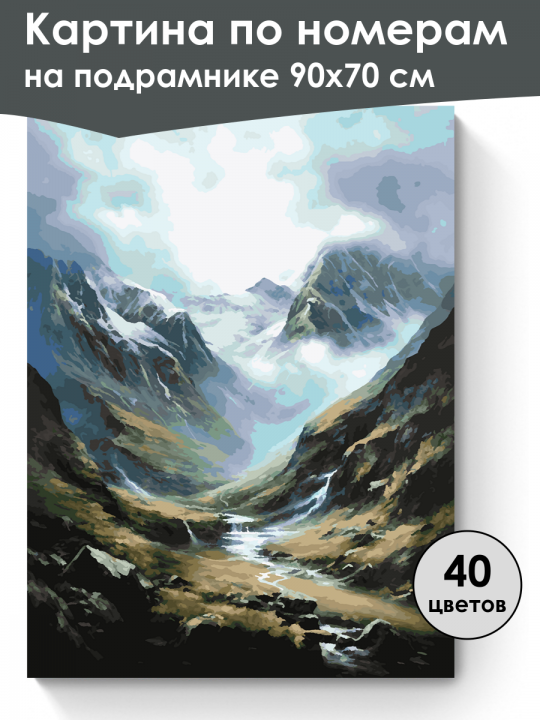 Картина по номерам
на подрамнике 90х70 см

40
цветов