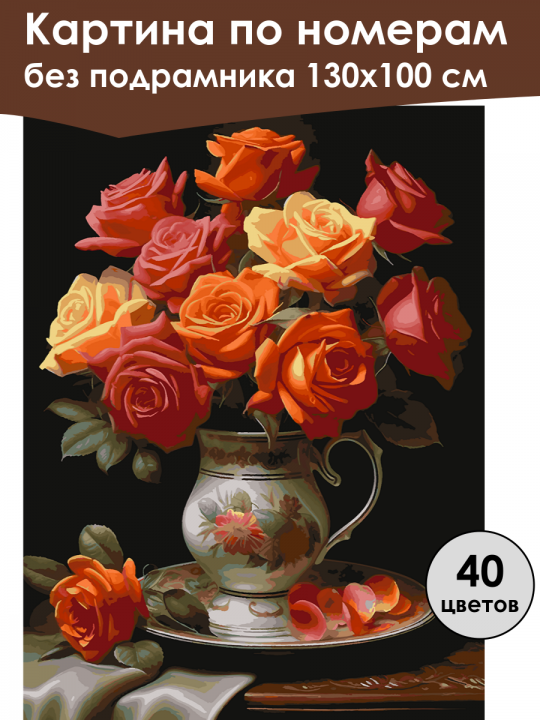 Картина по номерам
без подрамника 130х100 см

40
цветов