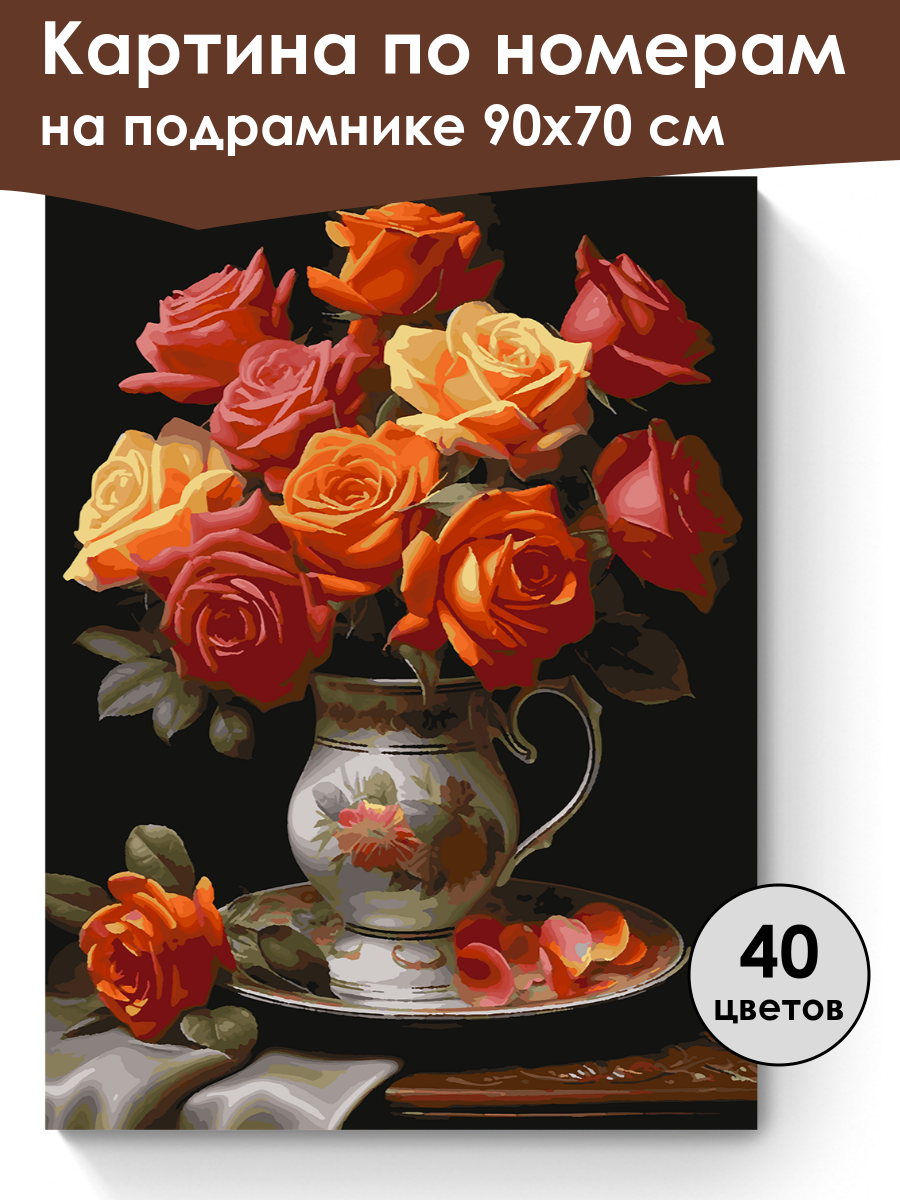 Картина по номерам на подрамнике 90х70 см

40 цветов