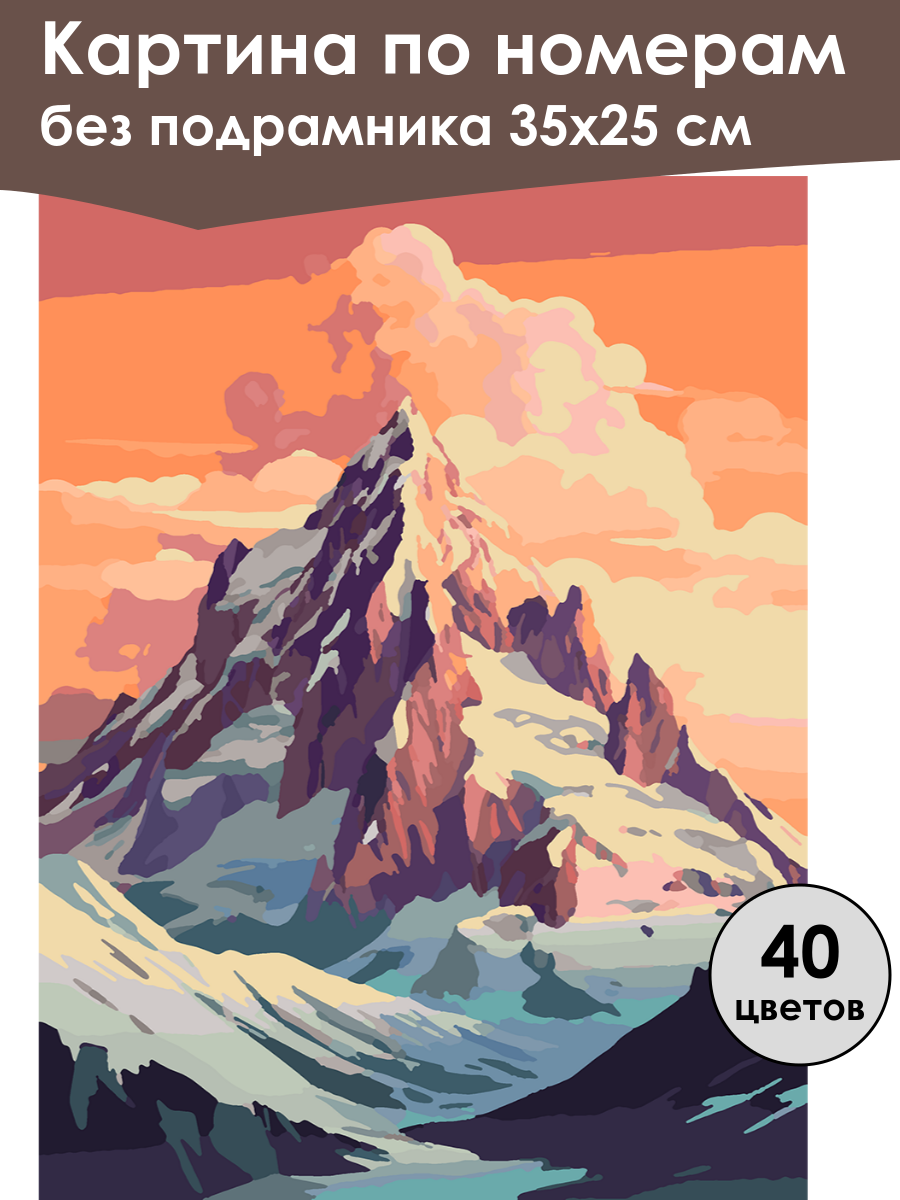 Картина по номерам
без подрамника 35х25 см

40
цветов