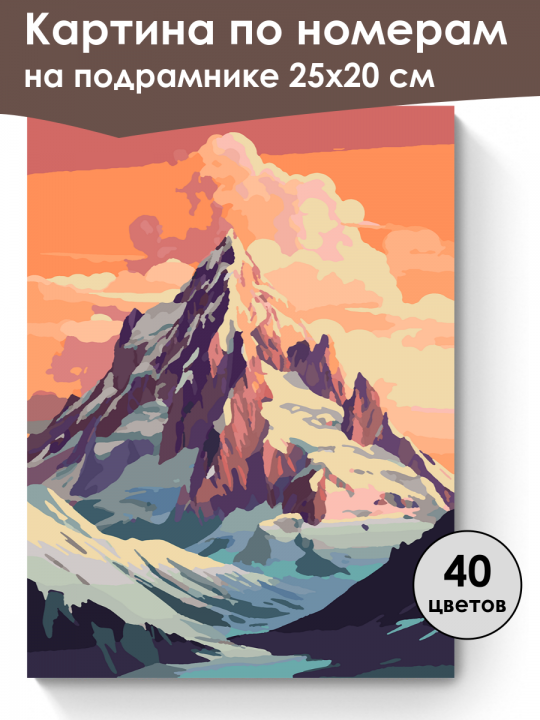 Картина по номерам
на подрамнике 25х20 см

40
цветов