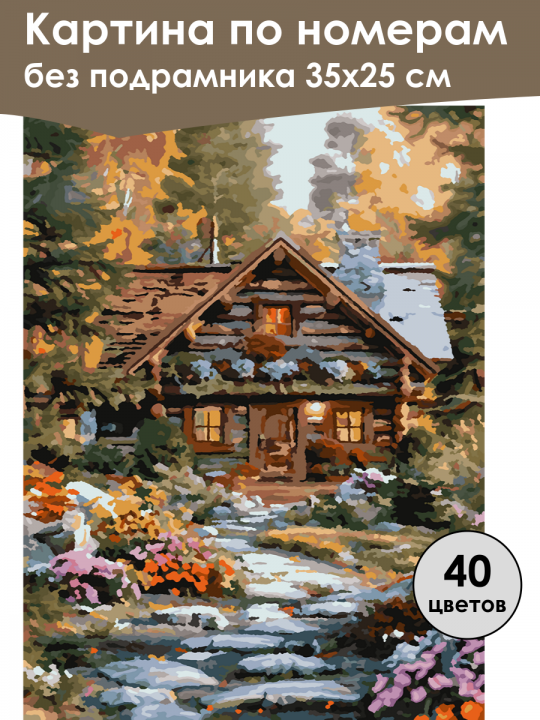 Картина по номерам
без подрамника 35х25 см

40
цветов