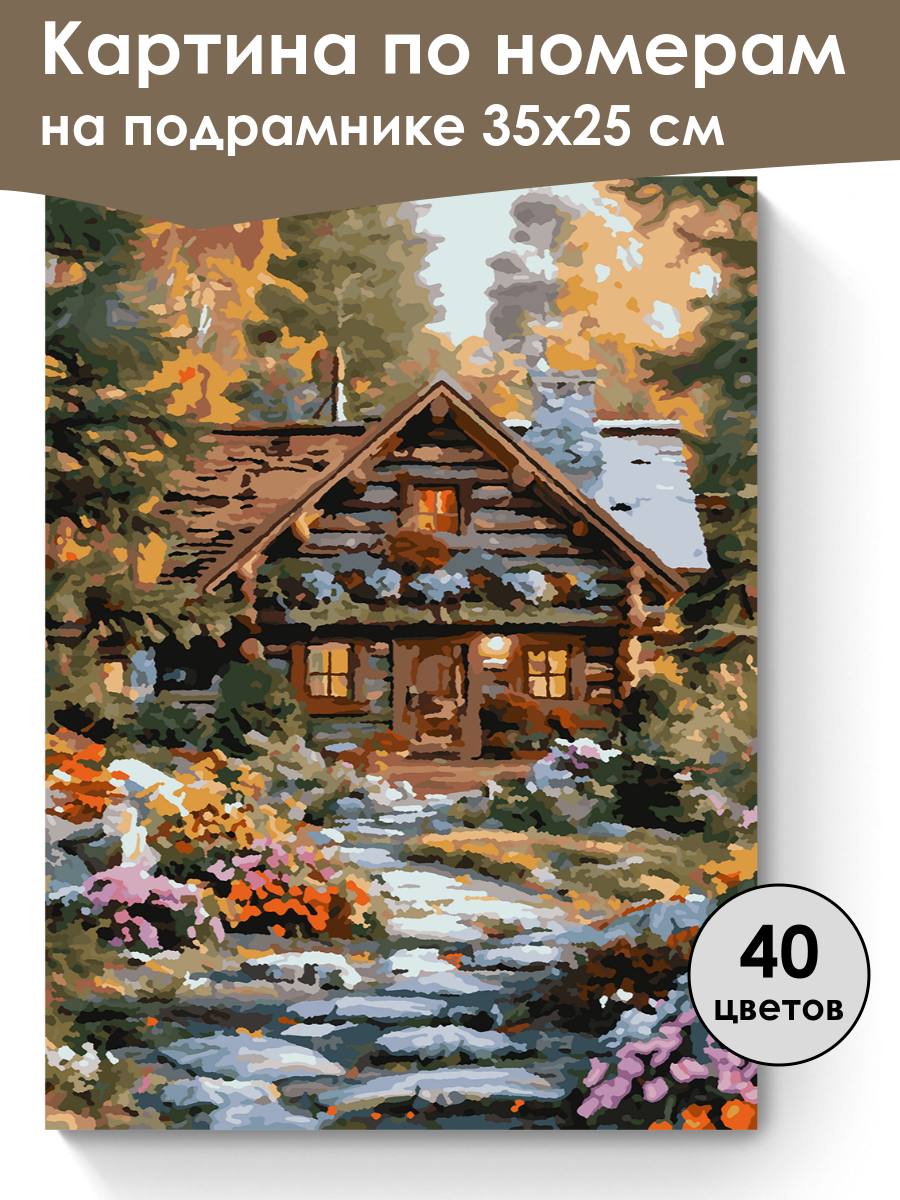 Картина по номерам на подрамнике 35x25 см

40 цветов