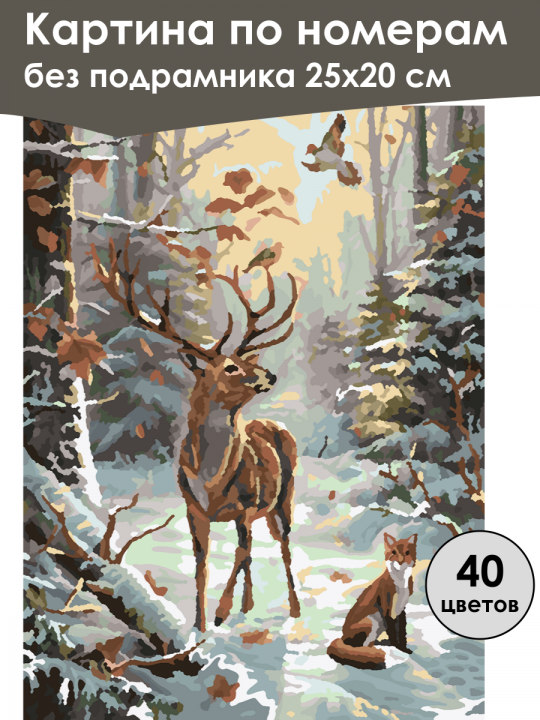 Картина по номерам
без подрамника 25х20 см

40
цветов