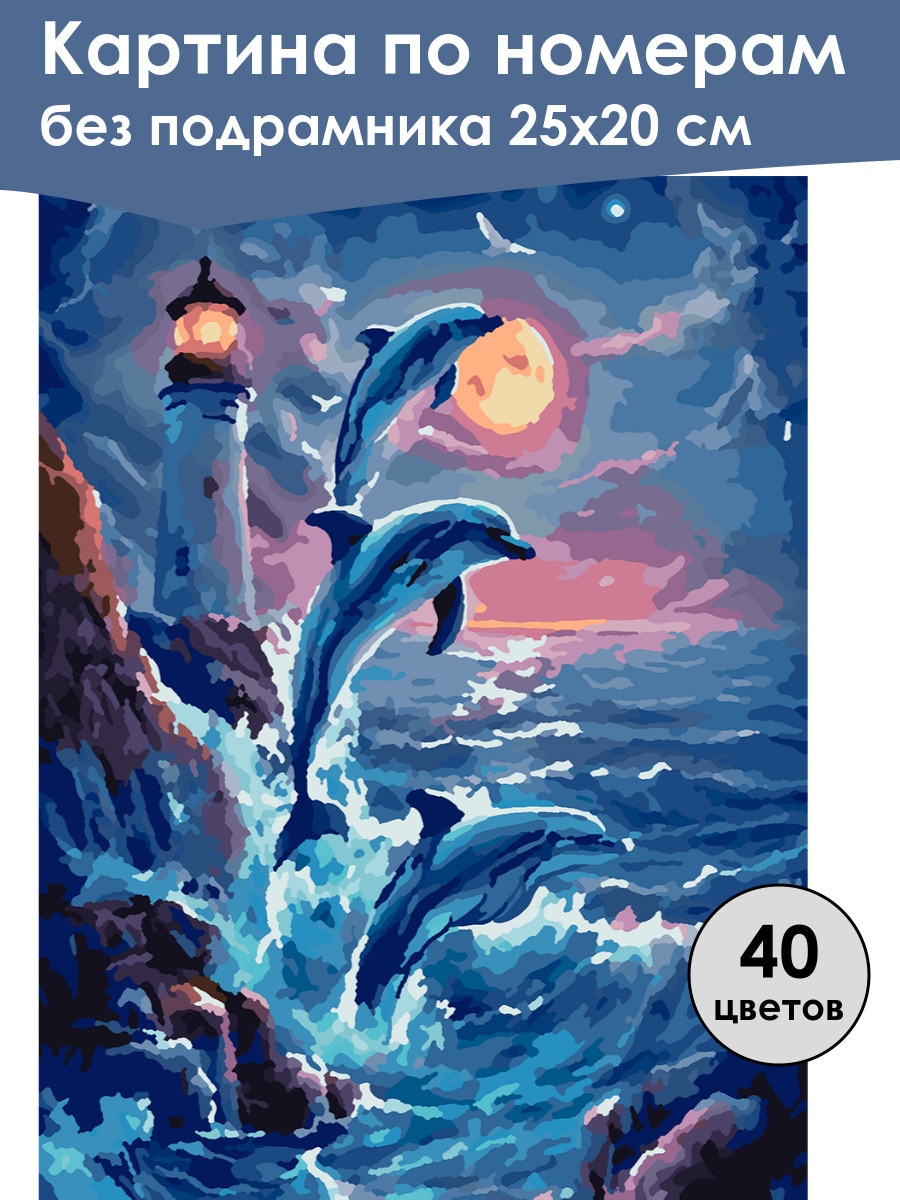 Картина по номерам
без подрамника 25x20 см

40
цветов