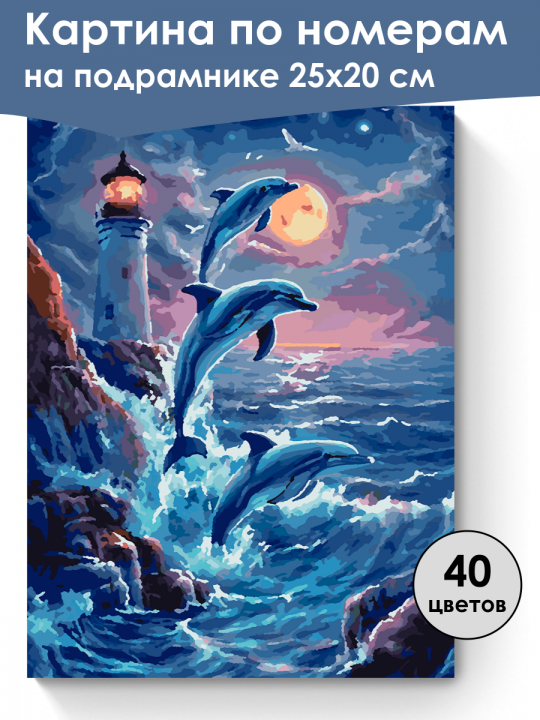 Картина по номерам
на подрамнике 25х20 см

40
цветов