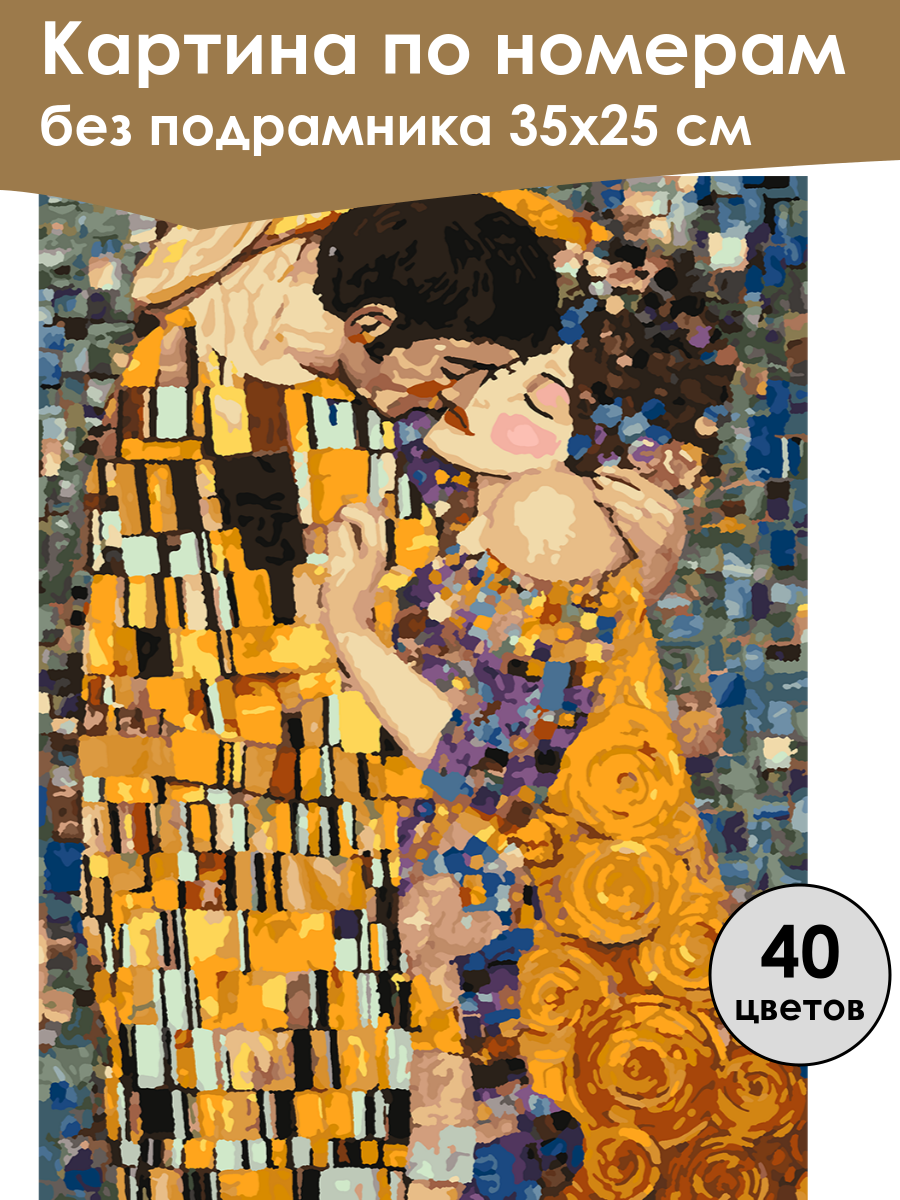 Картина по номерам
без подрамника 35х25 см

40
цветов