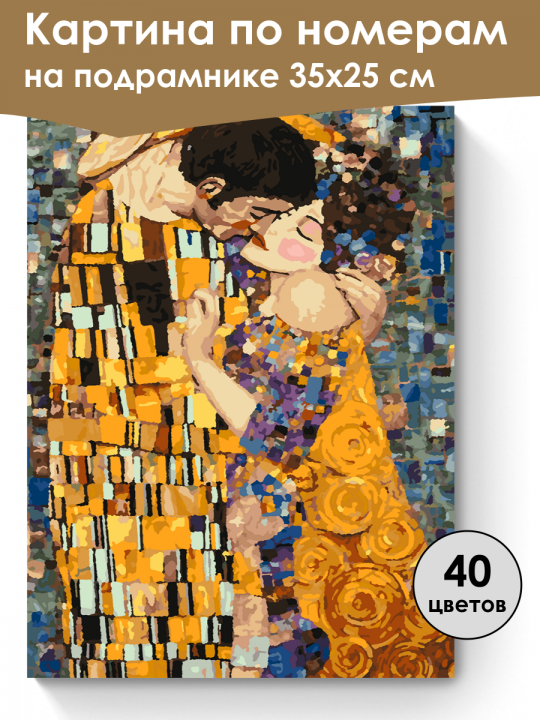 Картина по номерам
на подрамнике 35х25 см

40
цветов