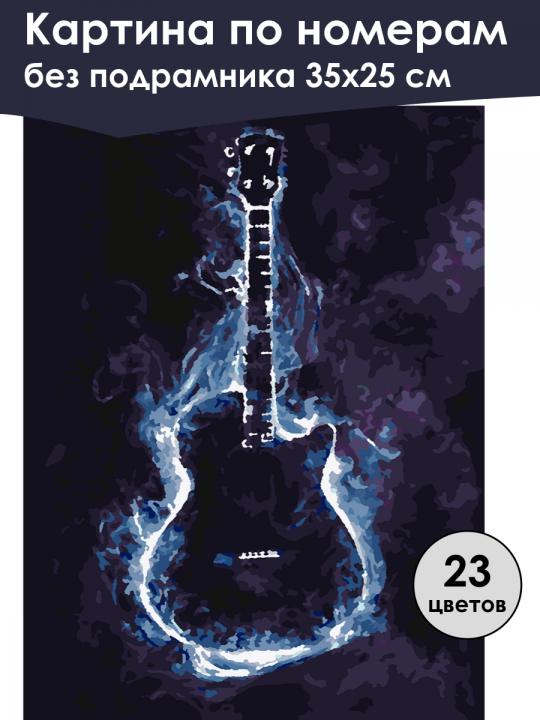 Картина по номерам
без подрамника 35х25 см

23
цветов