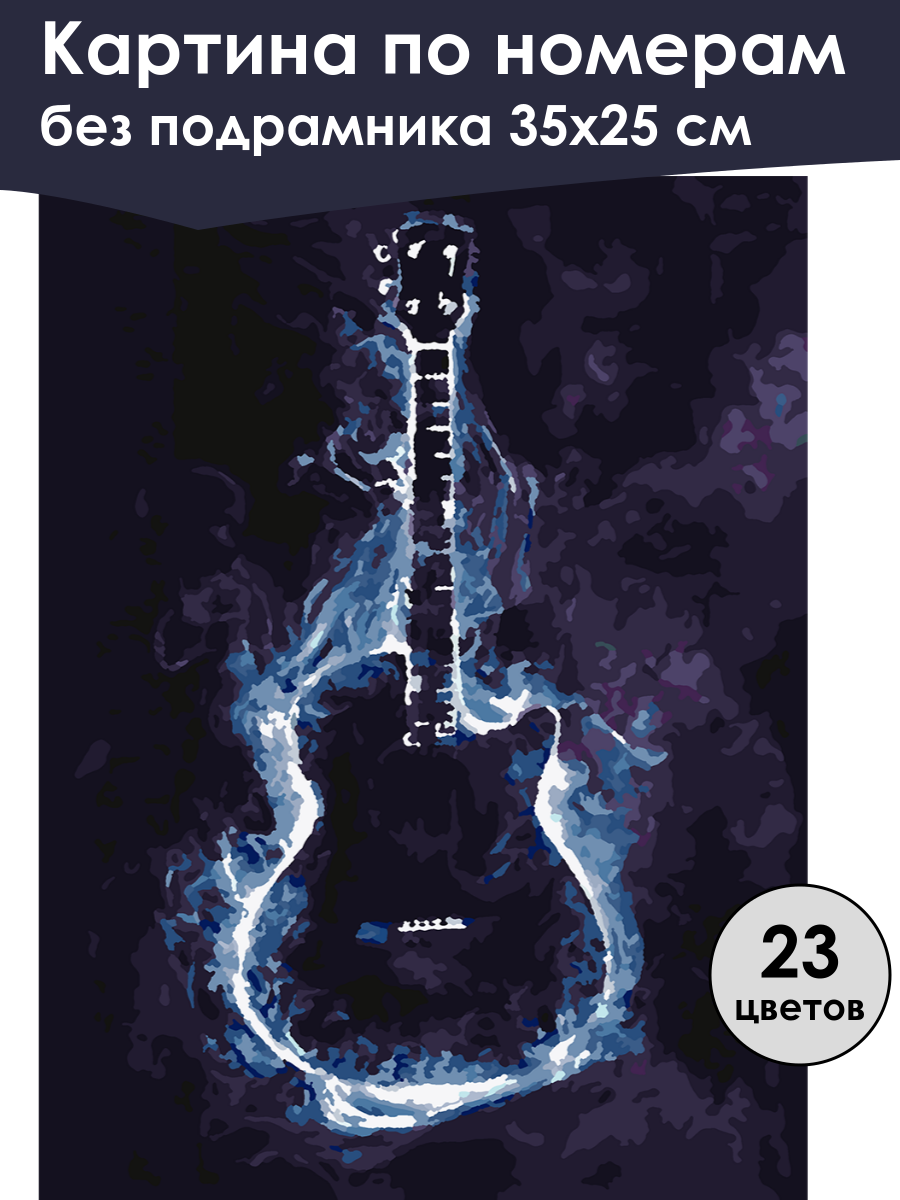 Картина по номерам
без подрамника 35x25 см

23
цветов