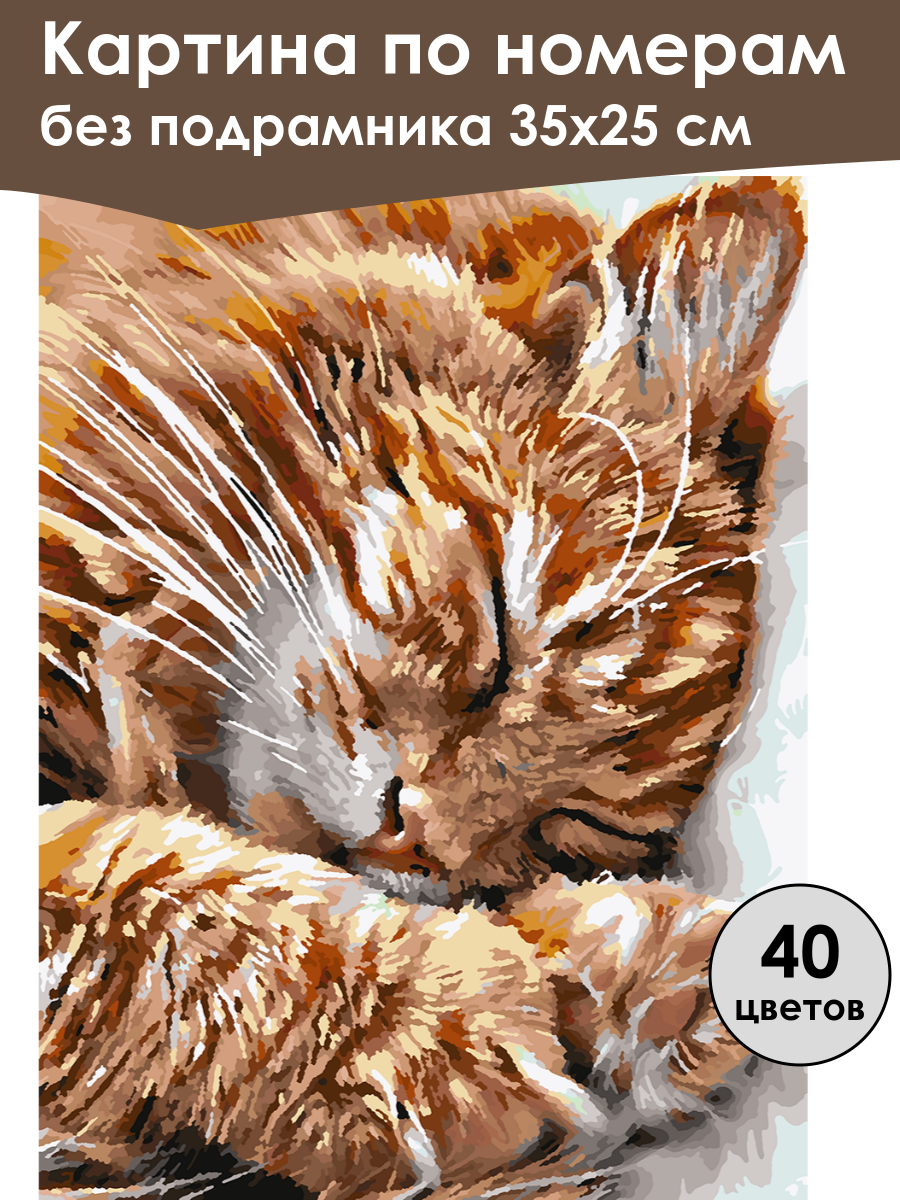 Картина по номерам
без подрамника 35х25 см

40
цветов