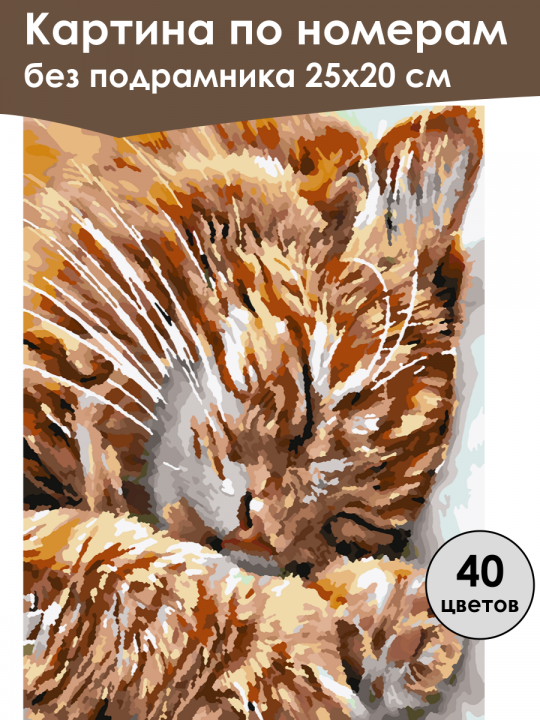 Картина по номерам
без подрамника 25х20 см

40
цветов