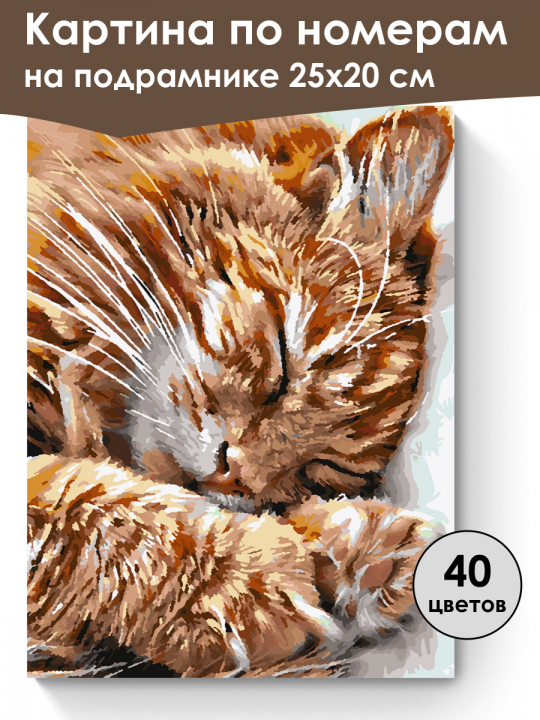 Картина по номерам на подрамнике 25х20 см

40 цветов