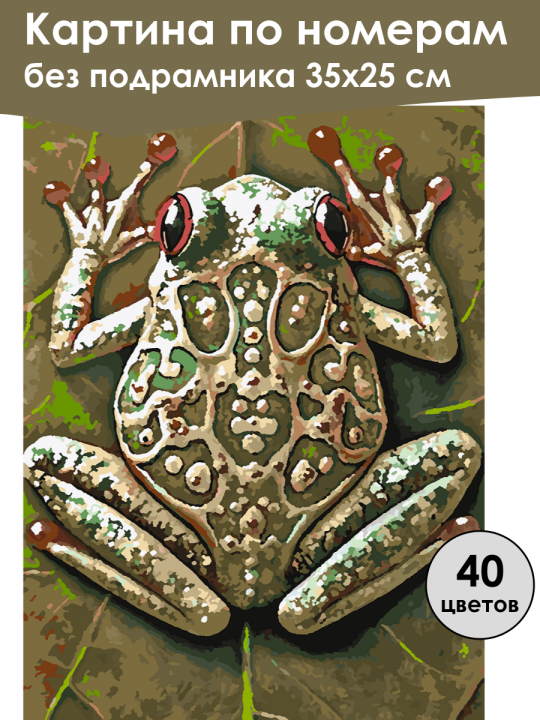 Картина по номерам
без подрамника 35х25 см

40
цветов