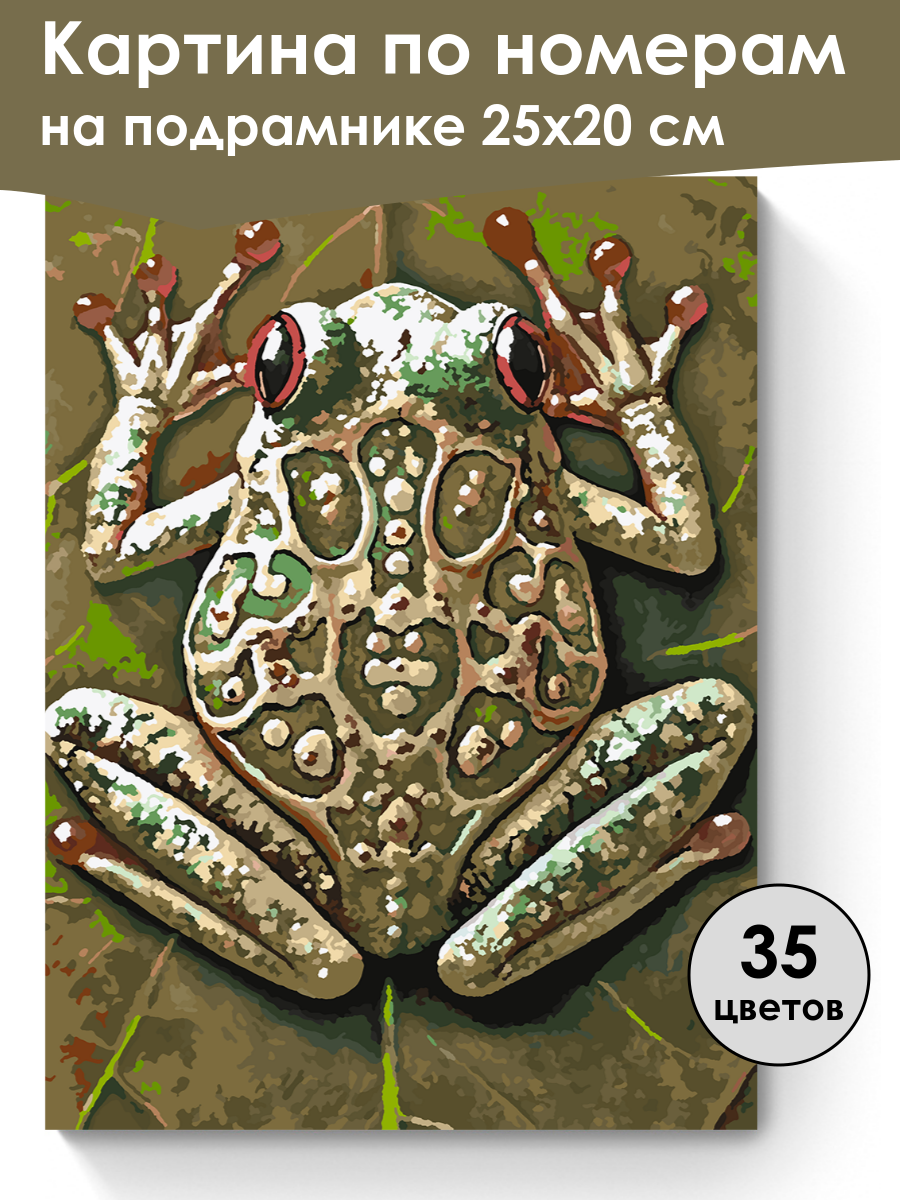 Картина по номерам
на подрамнике 25х20 см

35
цветов