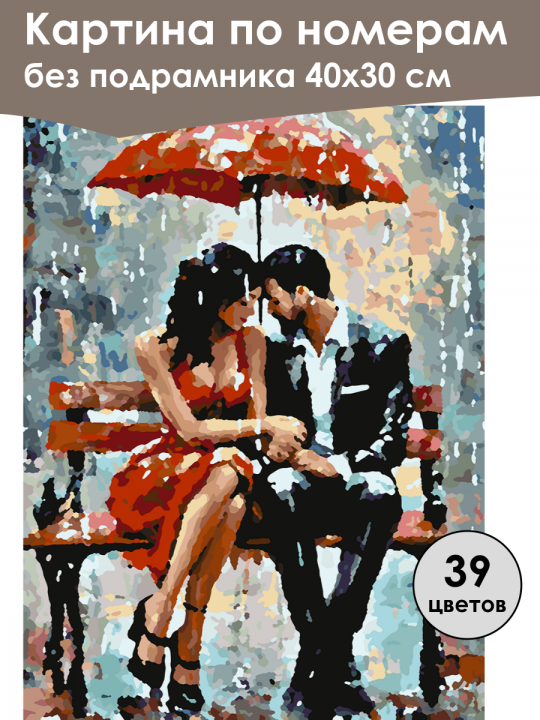 Картина по номерам
без подрамника 40х30 см

39
цветов