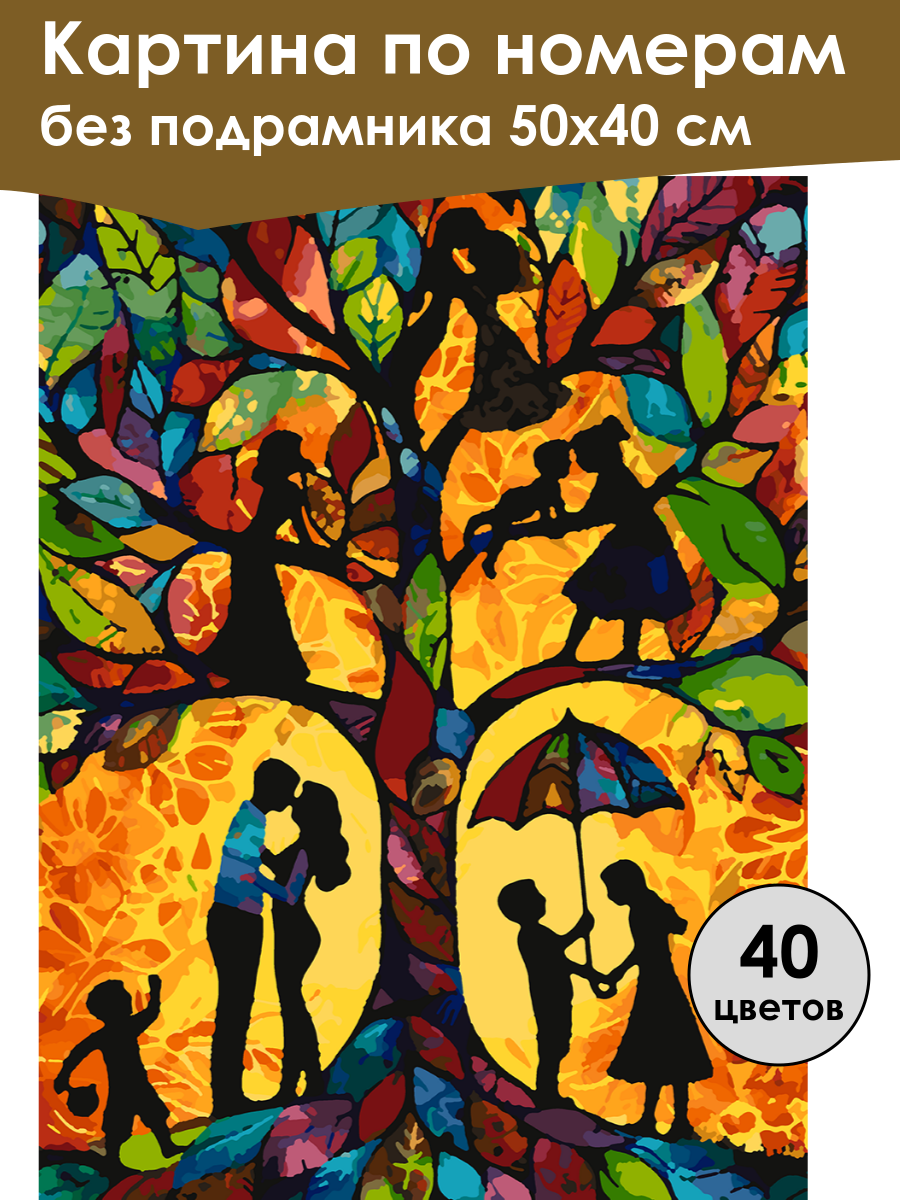 Картина по номерам
без подрамника 50х40 см

40
цветов