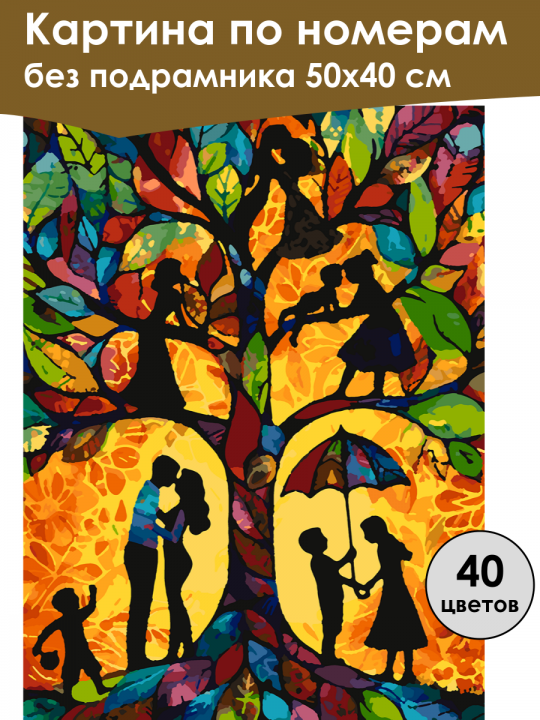 Картина по номерам
без подрамника 50х40 см

40
цветов