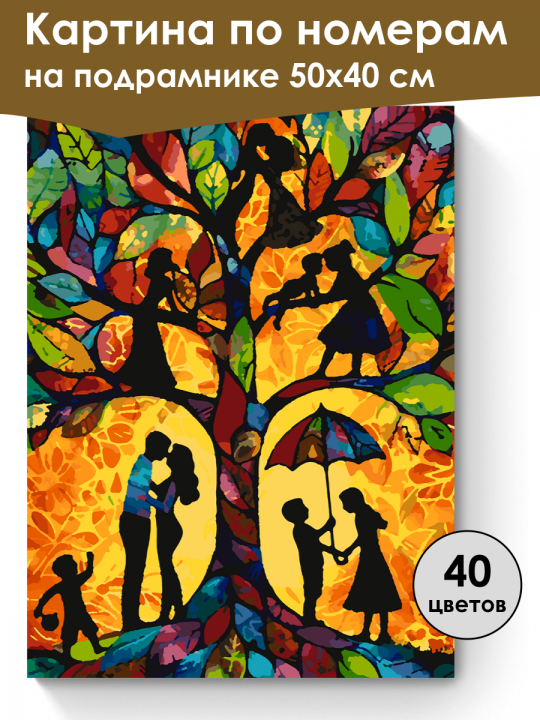 Картина по номерам
на подрамнике 50х40 см

40
цветов