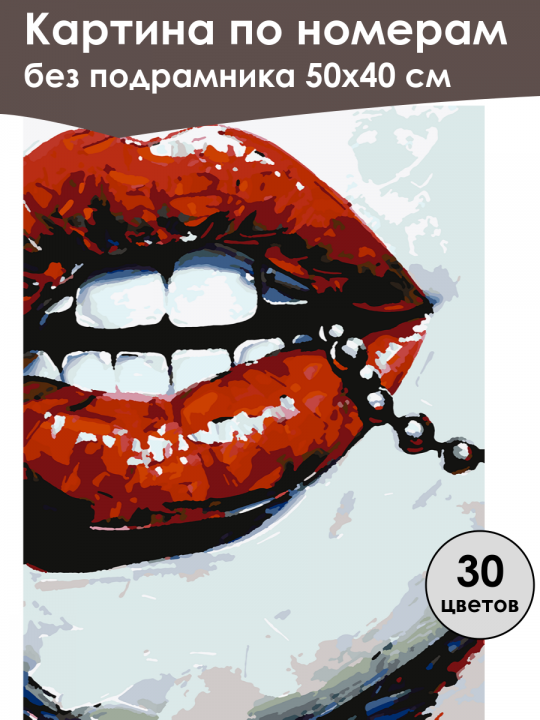 Картина по номерам
без подрамника 50х40 см

30
цветов