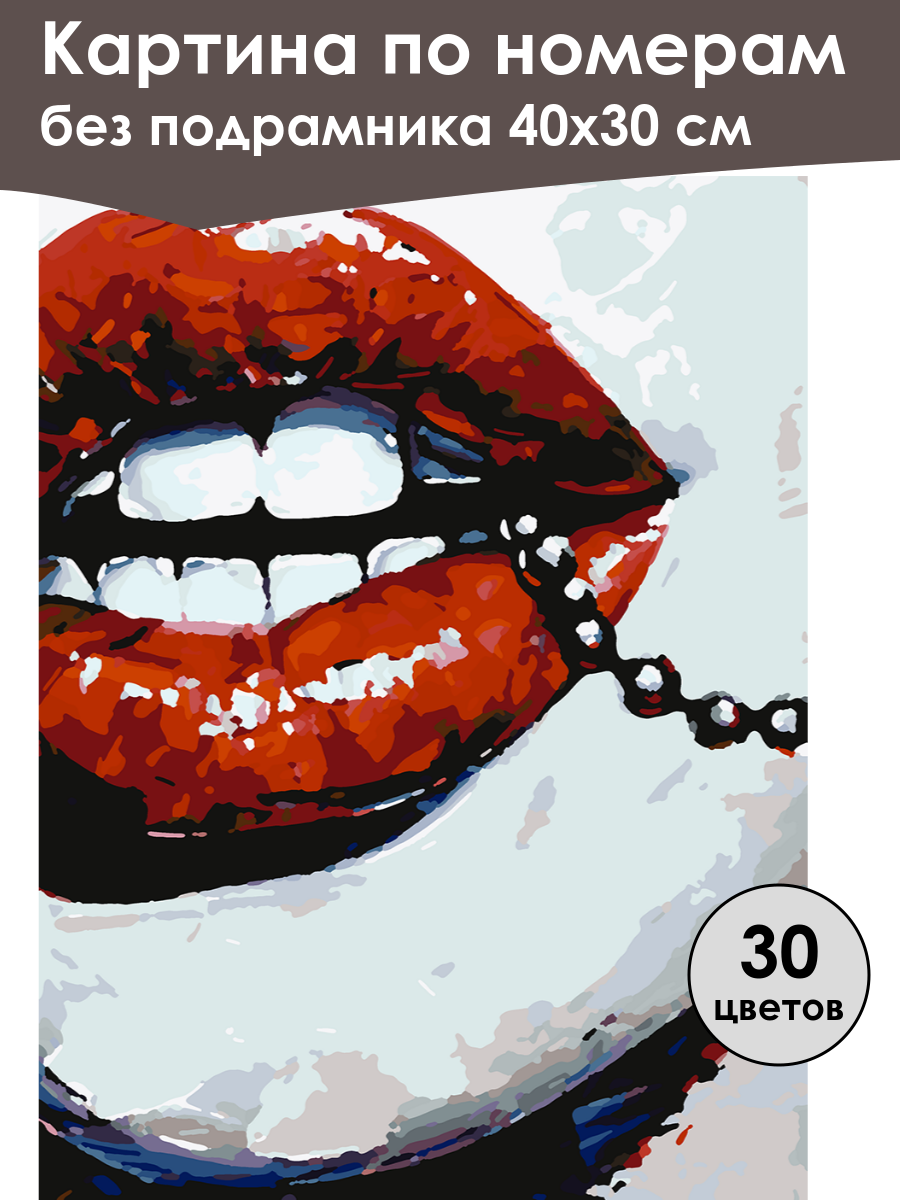 Картина по номерам
без подрамника 40х30 см

30
цветов