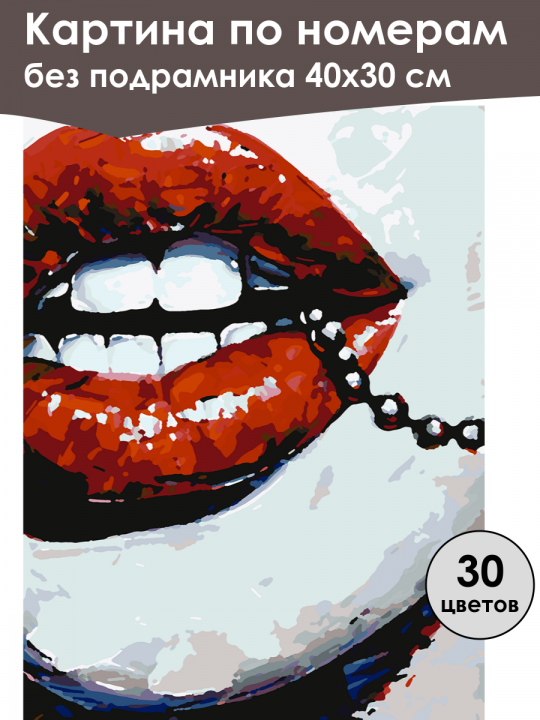 Картина по номерам без подрамника 40х30 см

30 цветов