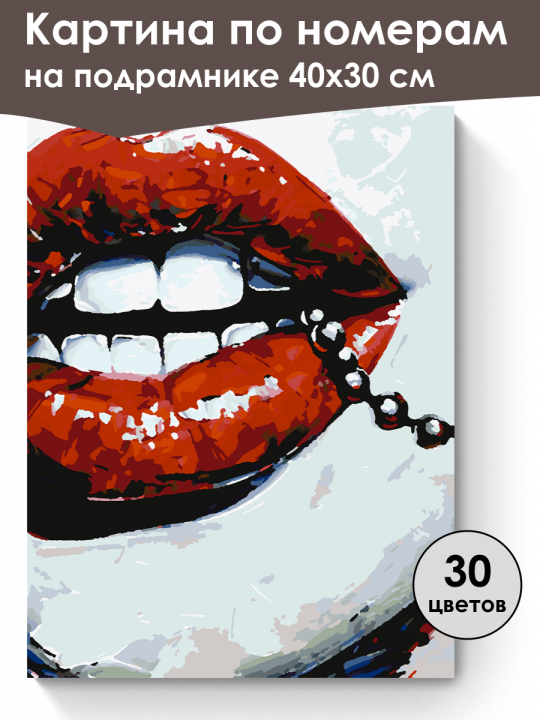 Картина по номерам
на подрамнике 40х30 см

30
цветов