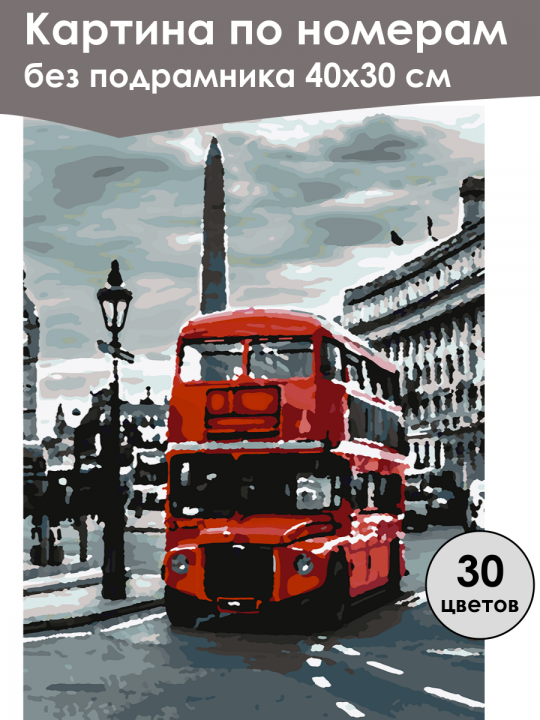 Картина по номерам
без подрамника 40х30 см

30
цветов