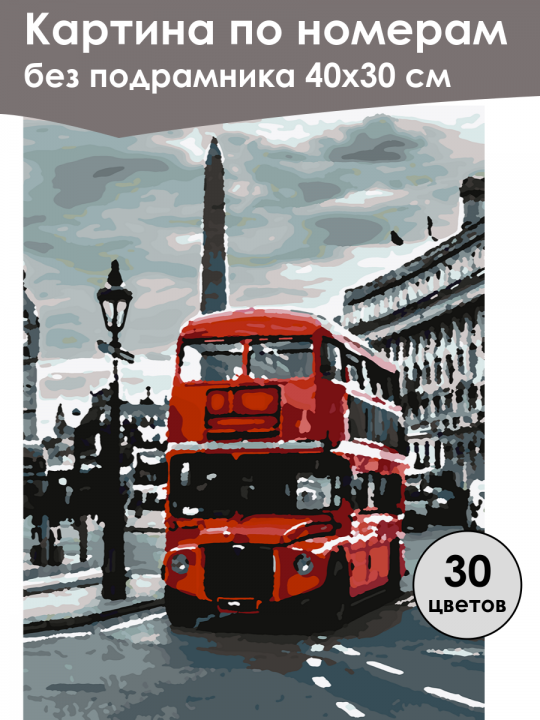 Картина по номерам
без подрамника 40х30 см

30
цветов