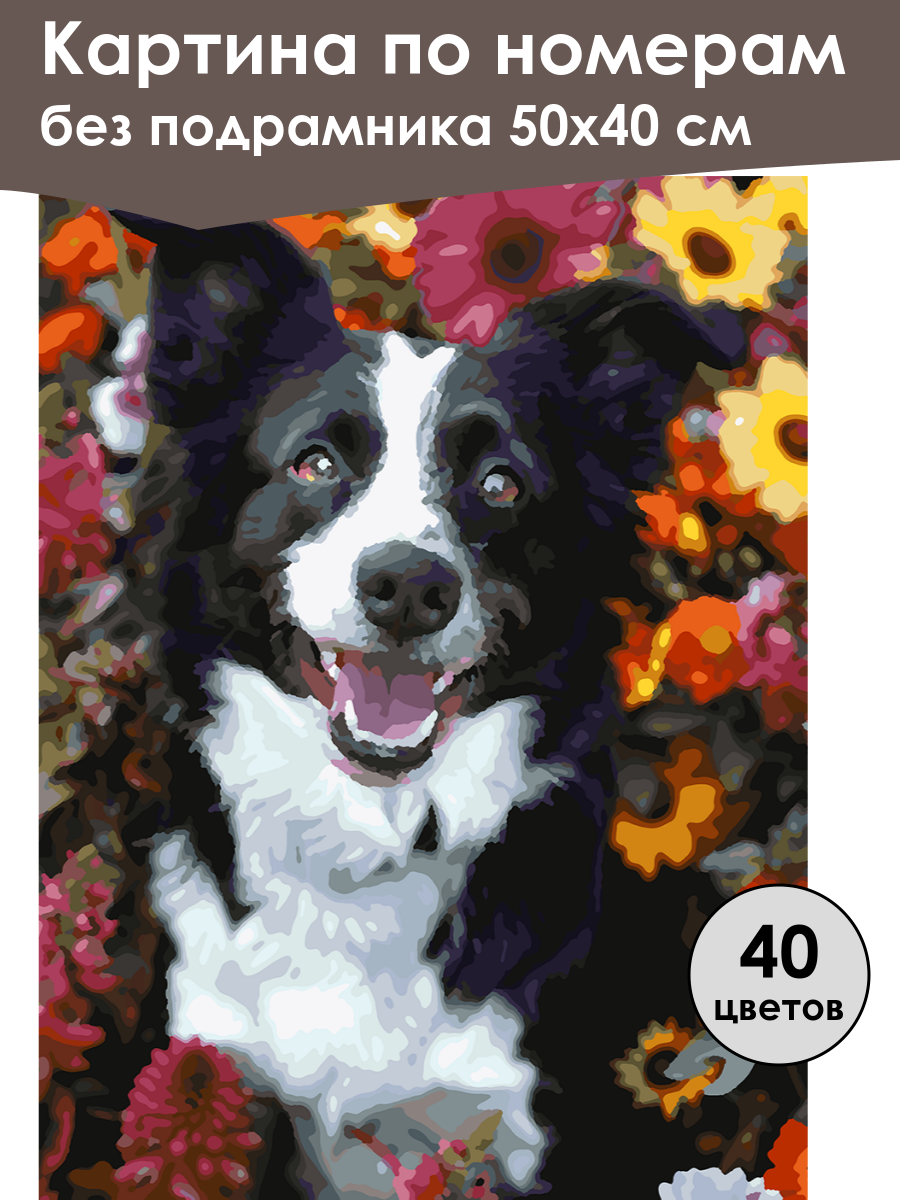 Картина по номерам
без подрамника 50х40 см

40
цветов