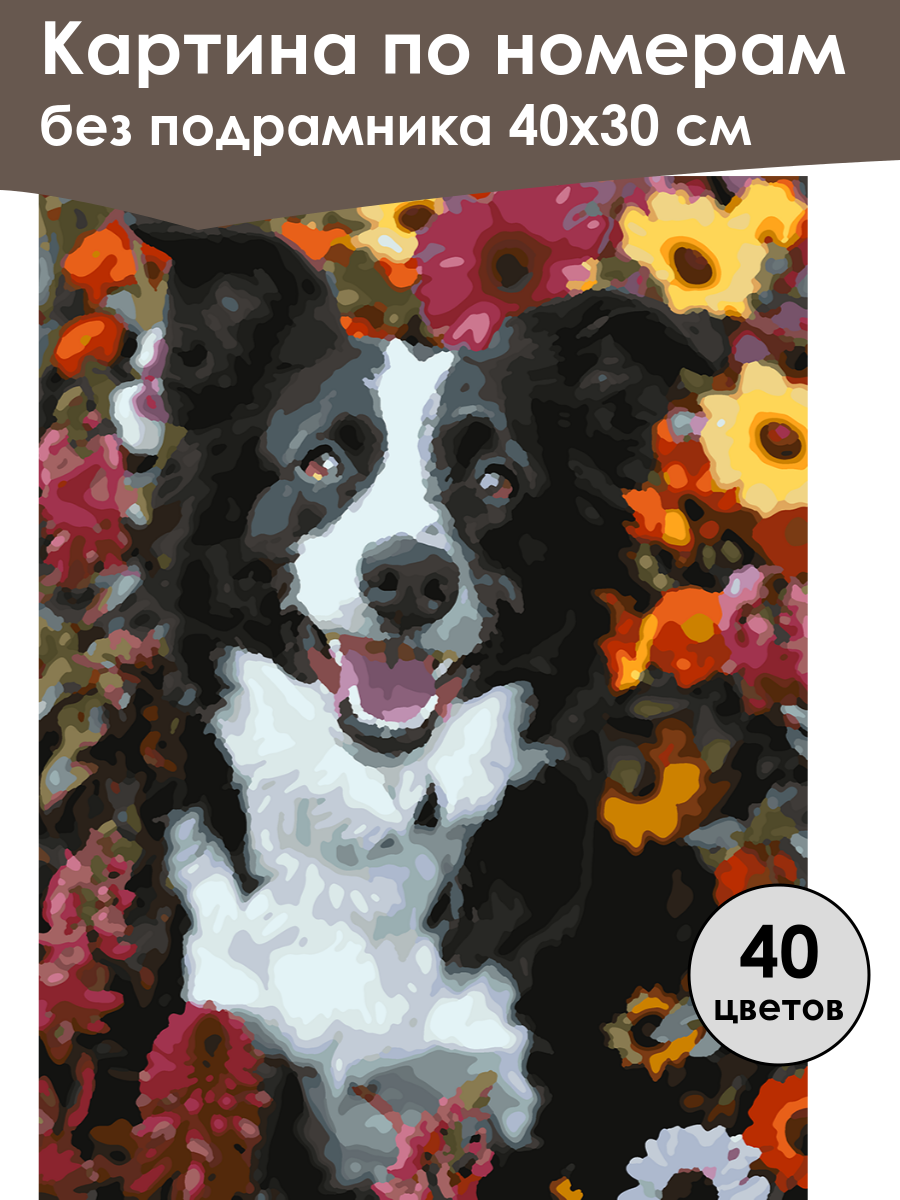 Картина по номерам
без подрамника 40х30 см

40
цветов