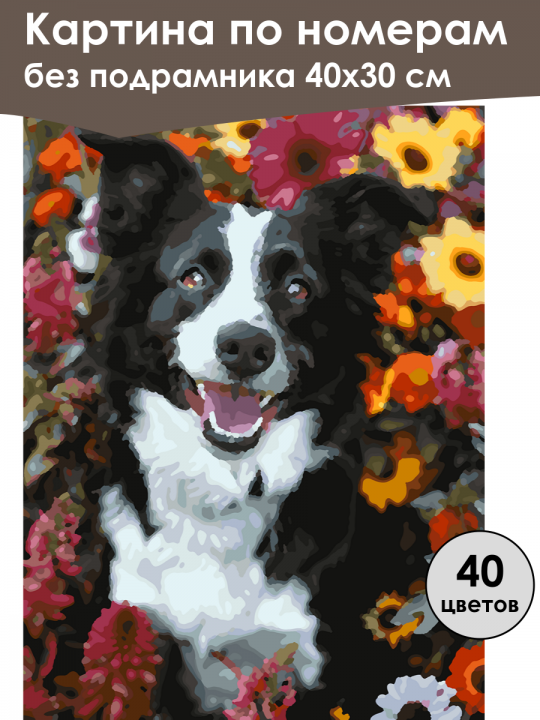 Картина по номерам
без подрамника 40х30 см

40
цветов