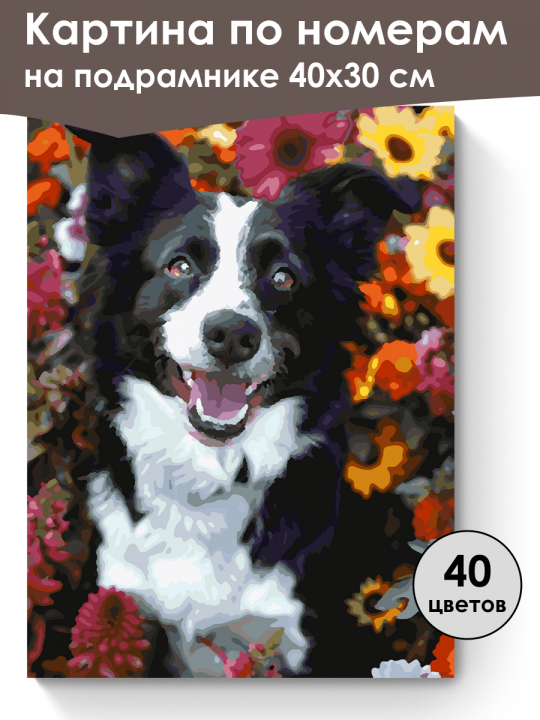 Картина по номерам
на подрамнике 40х30 см

40
цветов