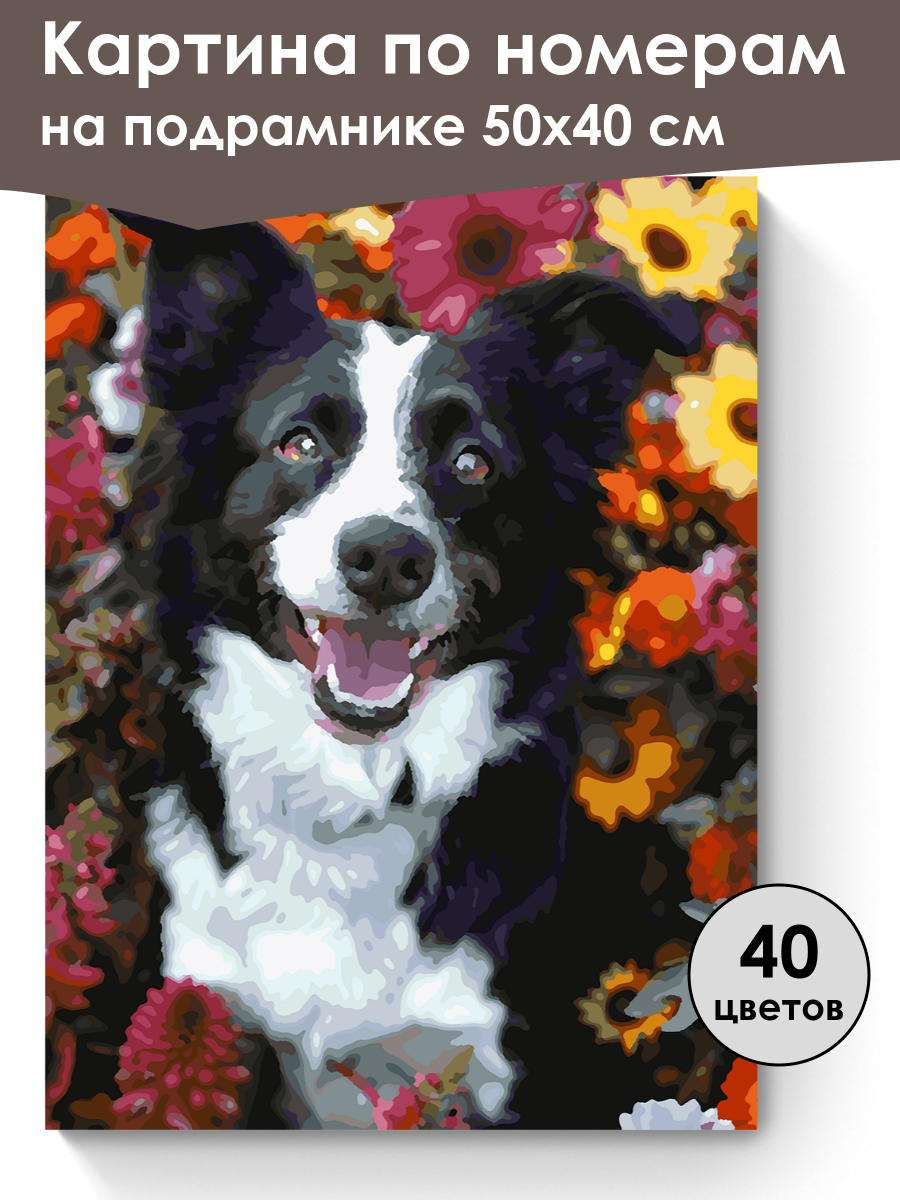 Картина по номерам
на подрамнике 50х40 см

40
цветов