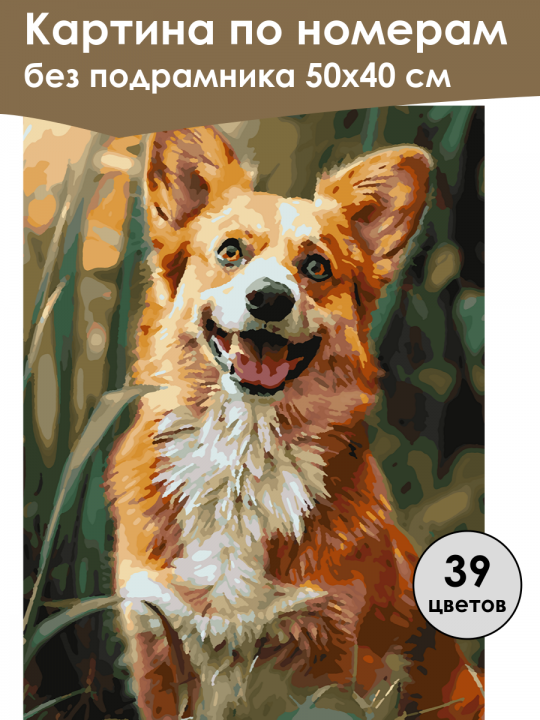 Картина по номерам
без подрамника 50х40 см

39
цветов