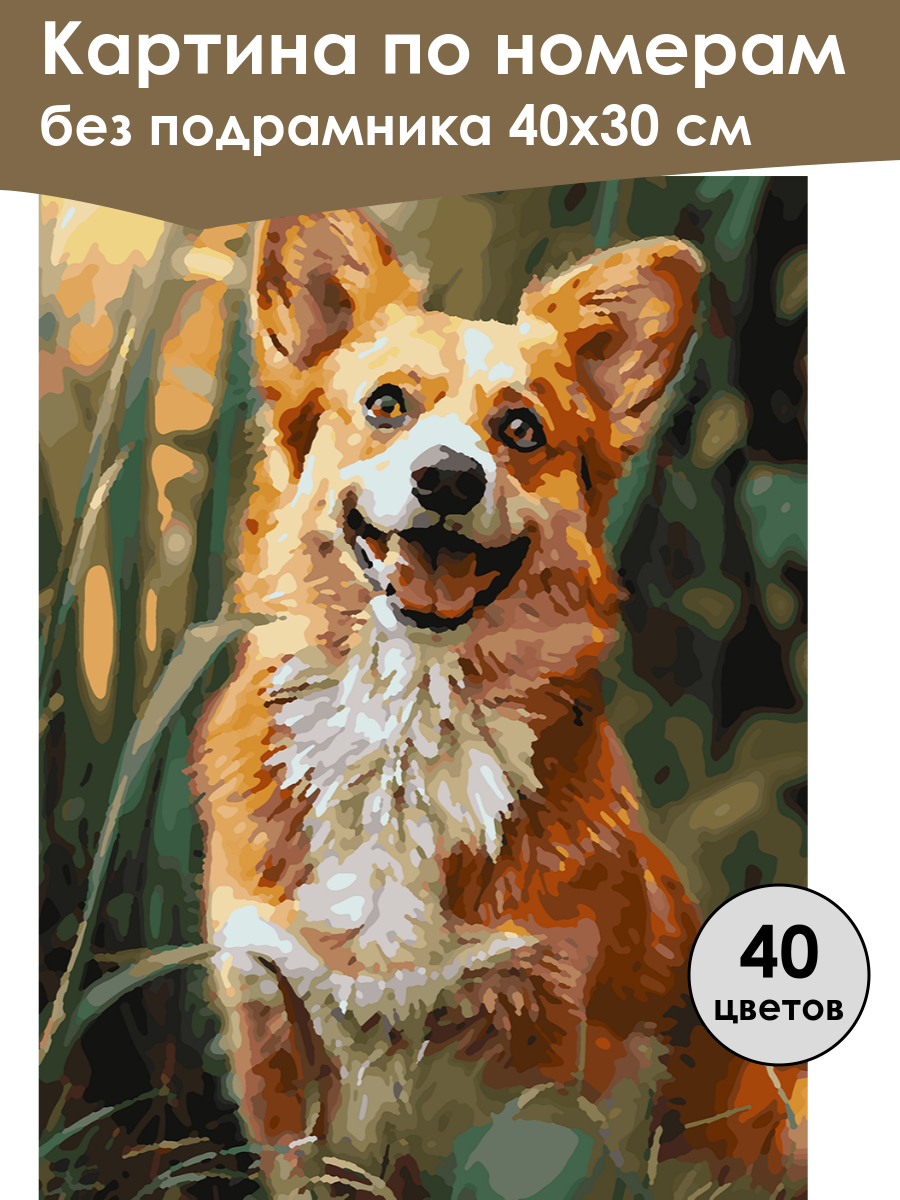 Картина по номерам
без подрамника 40х30 см

40
цветов